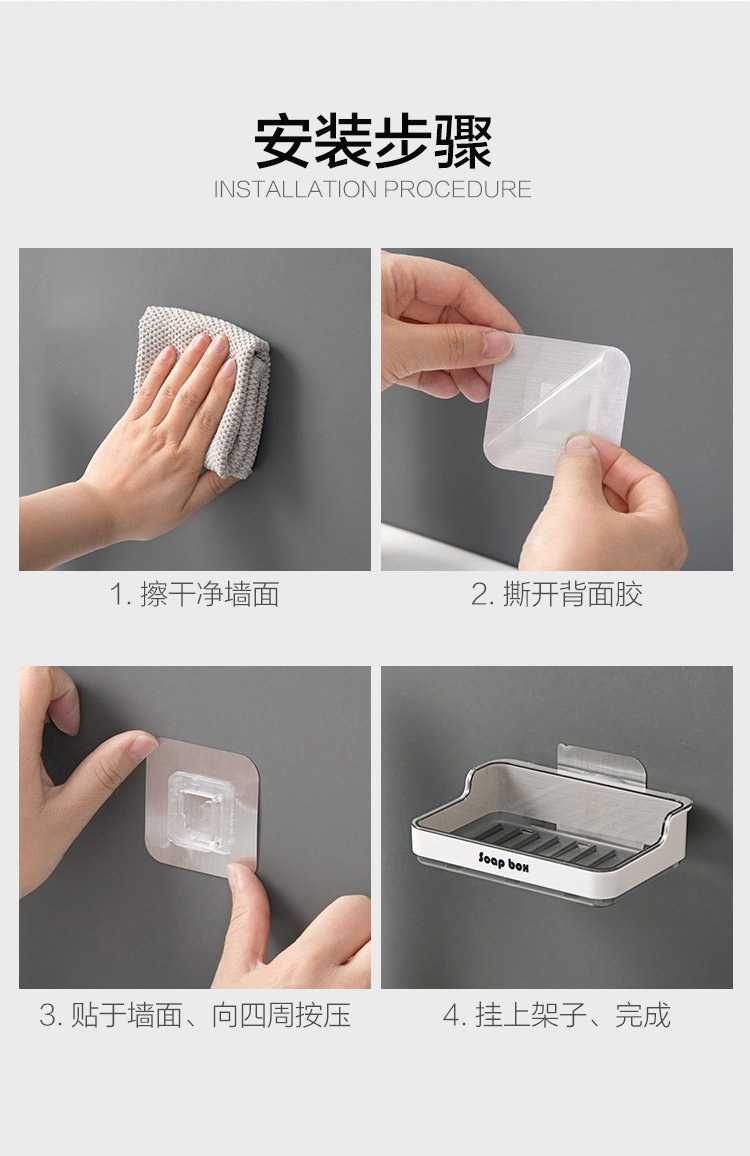 安装步骤
INSTALLATION PROCEDURE

1. 擦干净墙面

2. 撕开背面胶

3. 贴于墙面、向四周按压

Soap box

4. 挂上架子、完成