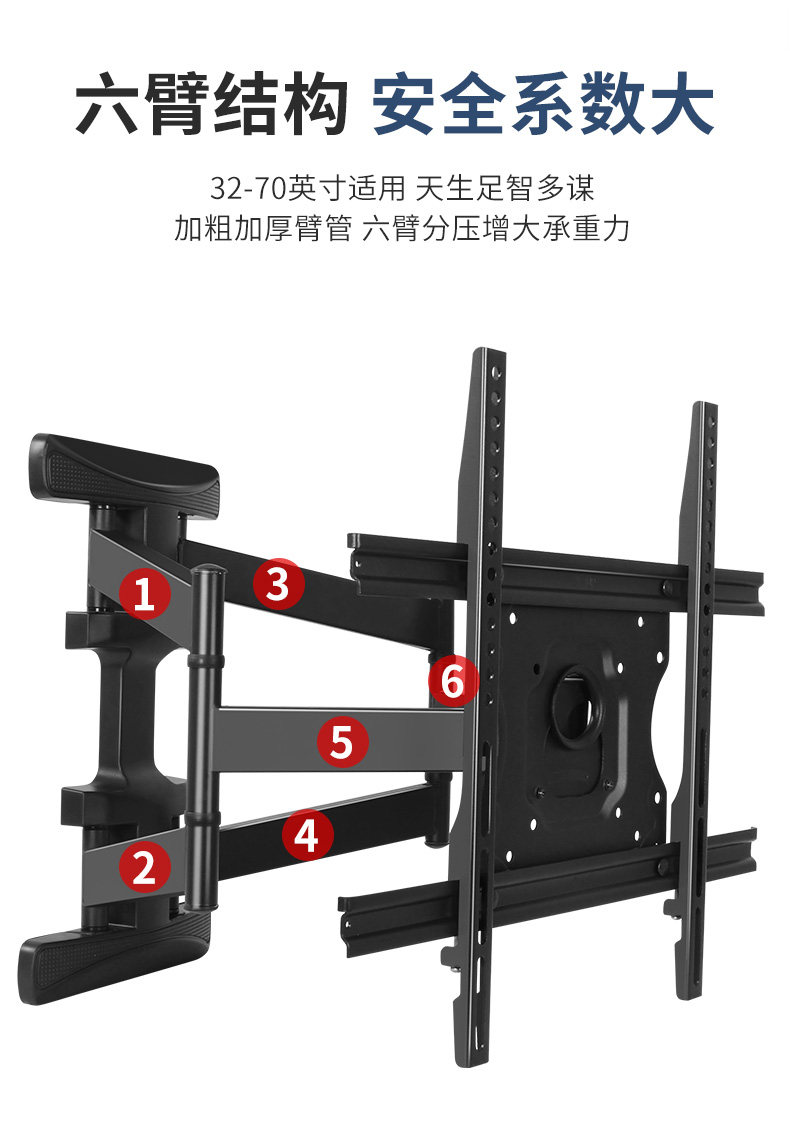 六臂结构 安全系数大

32-70英寸适用 天生足智多谋
加粗加厚臂管 六臂分压增大承重力

1
3
6
5
4
2