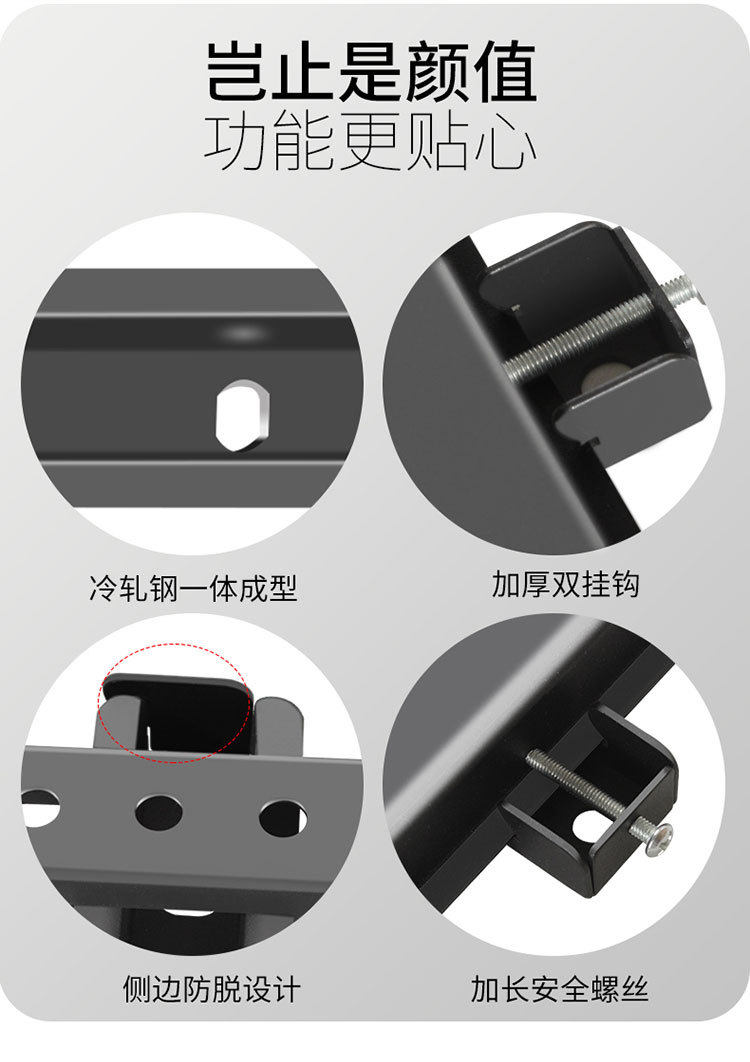 岂止是颜值
功能更贴心

冷轧钢一体成型

加厚双挂钩

侧边防脱设计

加长安全螺丝