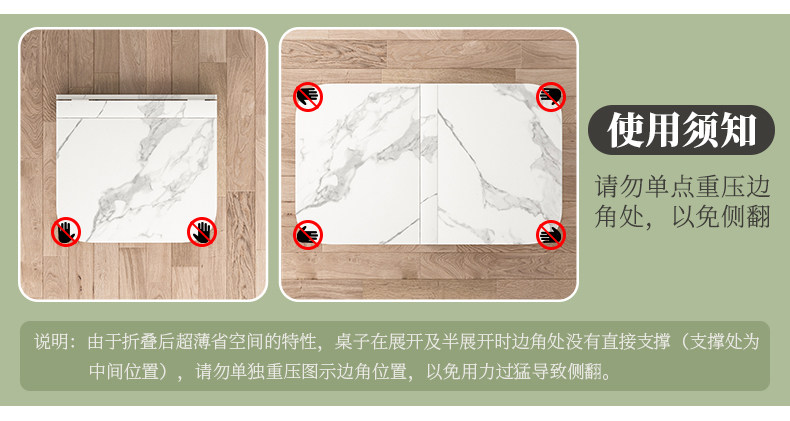 使用须知

请勿单点重压边角处，以免侧翻

说明：由于折叠后超薄省空间的特性，桌子在展开及半展开时边角处没有直接支撑（支撑处为中间位置），请勿单独重压图示边角位置，以免用力过猛导致侧翻。