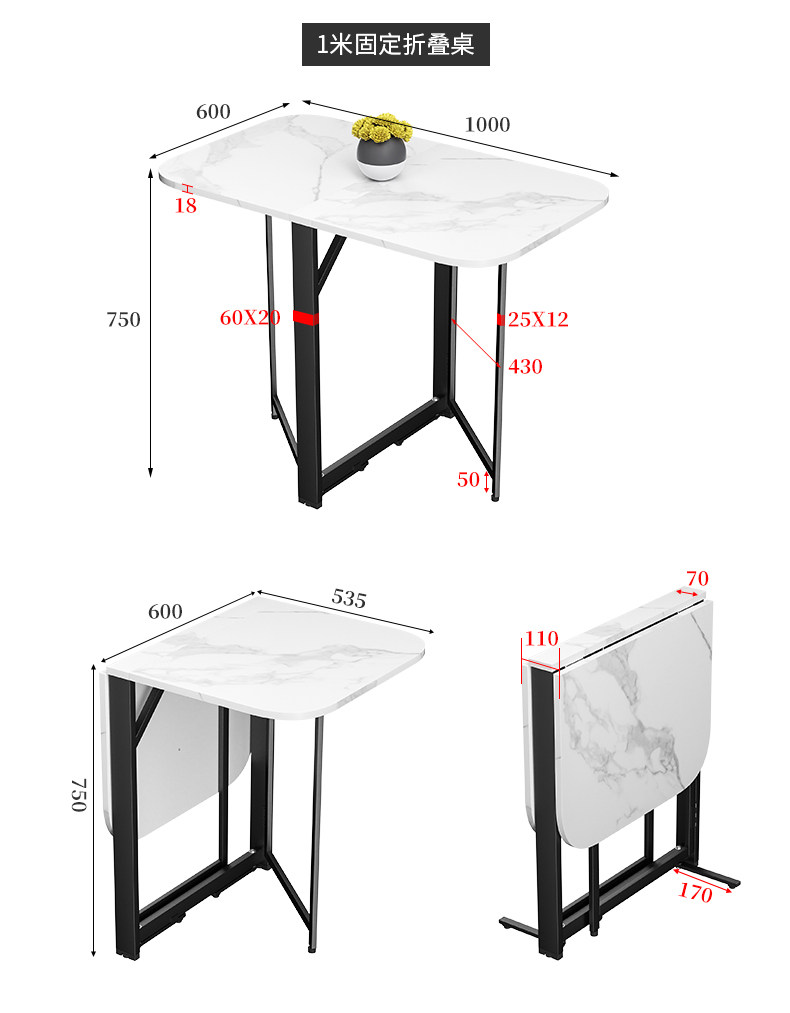 1米固定折叠桌

600
1000
18
750
60X20
25X12
430
50

600
535
750

70
110
170