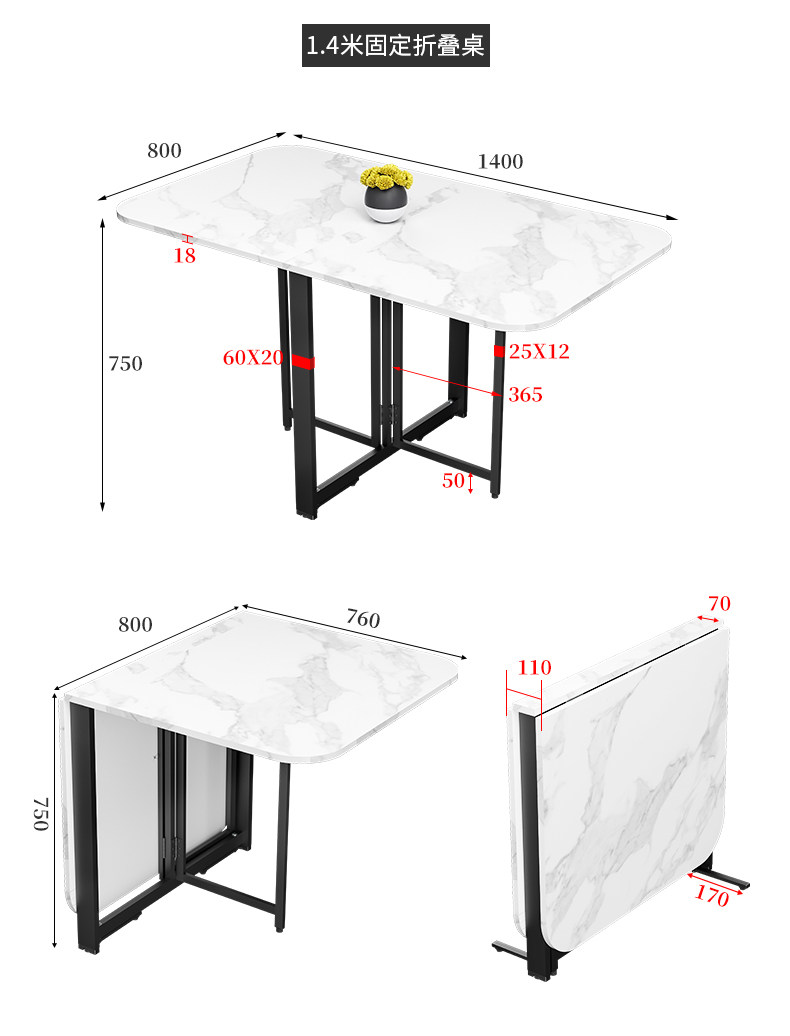 1.4米固定折叠桌

800
1400
18
750
60X20
25X12
365
50

800
760
750

70
110
170