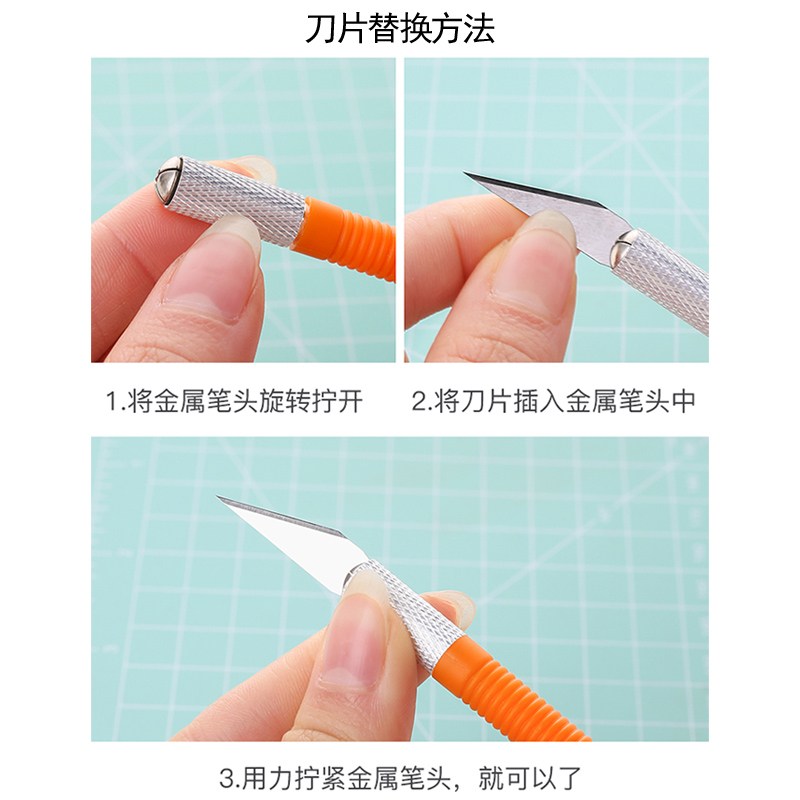 刀片替换方法

1.将金属笔头旋转拧开

2.将刀片插入金属笔头中

3.用力拧紧金属笔头，就可以了