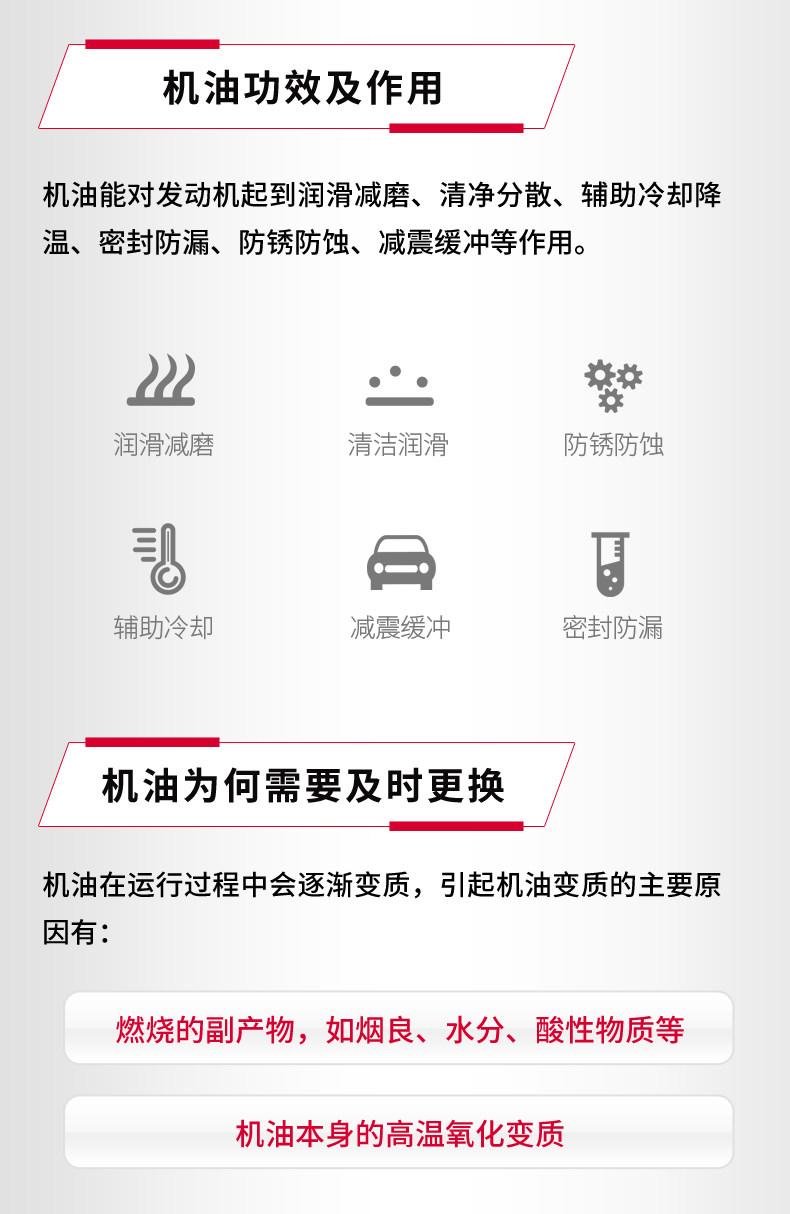 机油功效及作用

机油能对发动机起到润滑减磨、清净分散、辅助冷却降温、密封防漏、防锈防蚀、减震缓冲等作用。

润滑减磨

清洁润滑

防锈防蚀

辅助冷却

减震缓冲

密封防漏

机油为何需要及时更换

机油在运行过程中会逐渐变质，引起机油变质的主要原因有：

燃烧的副产物，如烟良、水分、酸性物质等

机油本身的高温氧化变质