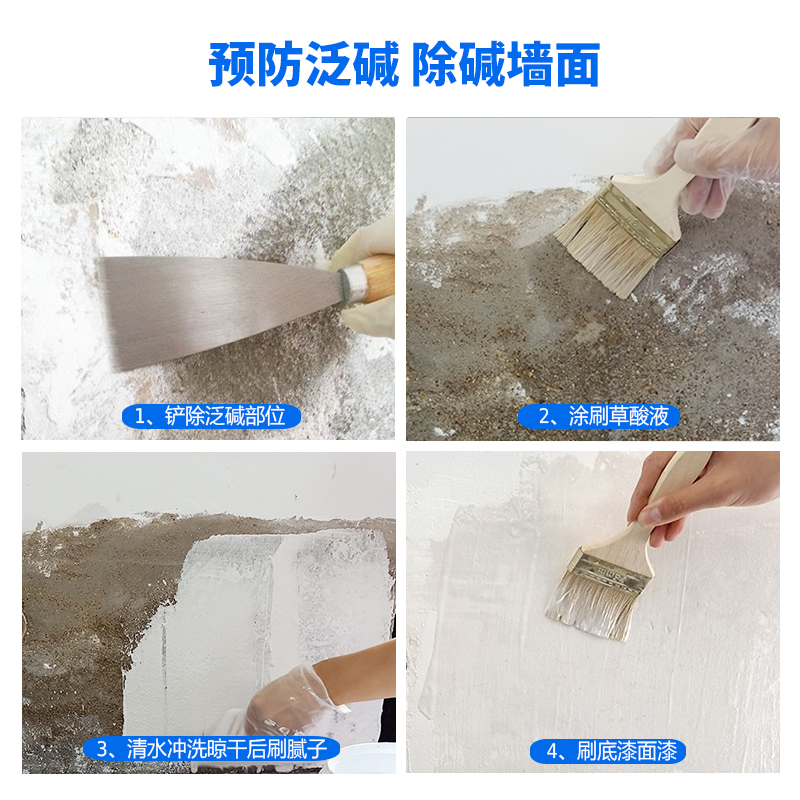 预防泛碱 除碱墙面

1、铲除泛碱部位

2、涂刷草酸液

3、清水冲洗晾干后刷腻子

4、刷底漆面漆