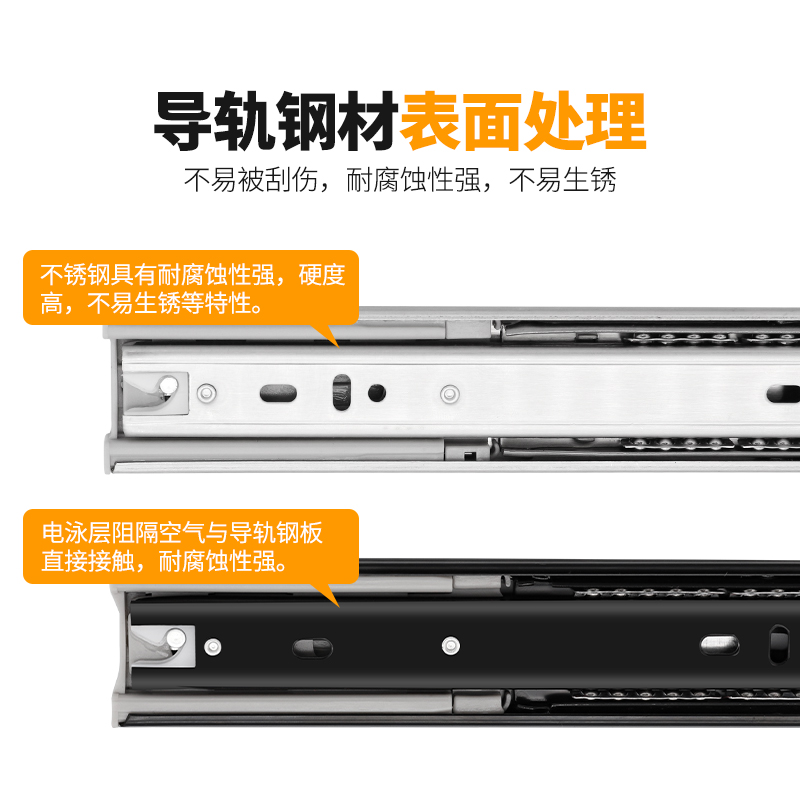 导轨钢材表面处理
不易被刮伤，耐腐蚀性强，不易生锈

不锈钢具有耐腐蚀性强，硬度高，不易生锈等特性。

电泳层阻隔空气与导轨钢板直接接触，耐腐蚀性强。