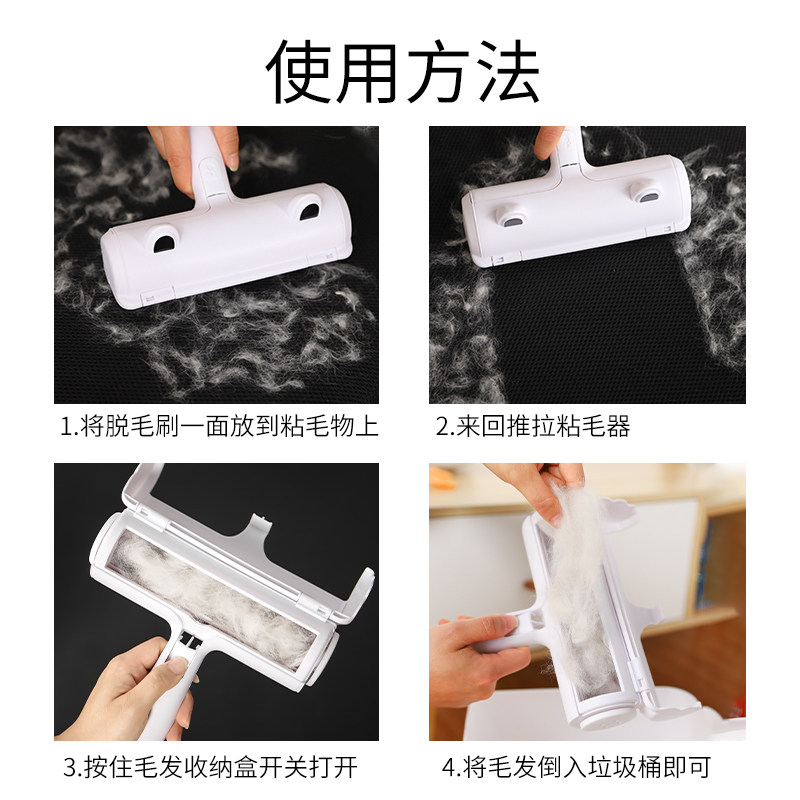 使用方法

1.将脱毛刷一面放到粘毛物上

2.来回推拉粘毛器

3.按住毛发收纳盒开关打开

4.将毛发倒入垃圾桶即可