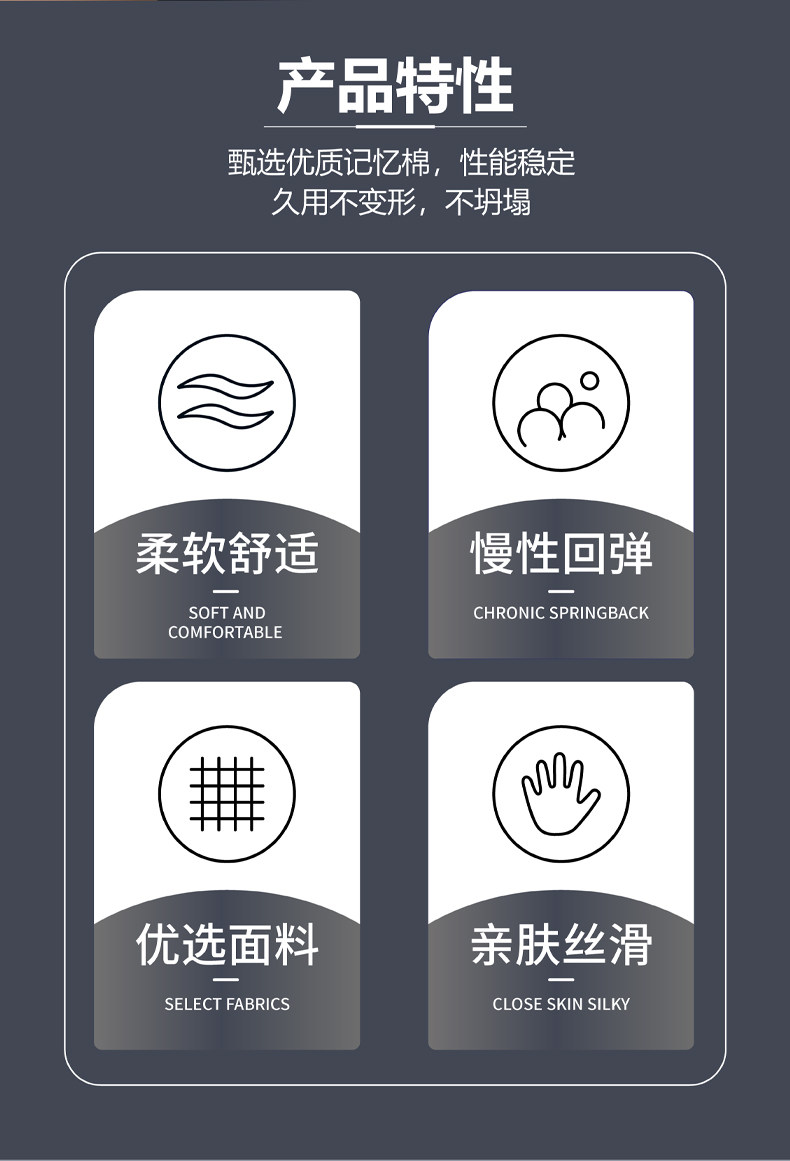 产品特性

甄选优质记忆棉，性能稳定
久用不变形，不坍塌

柔软舒适

SOFT AND
COMFORTABLE

慢性回弹

CHRONIC SPRINGBACK

优选面料

SELECT FABRICS

亲肤丝滑

CLOSE SKIN SILKY