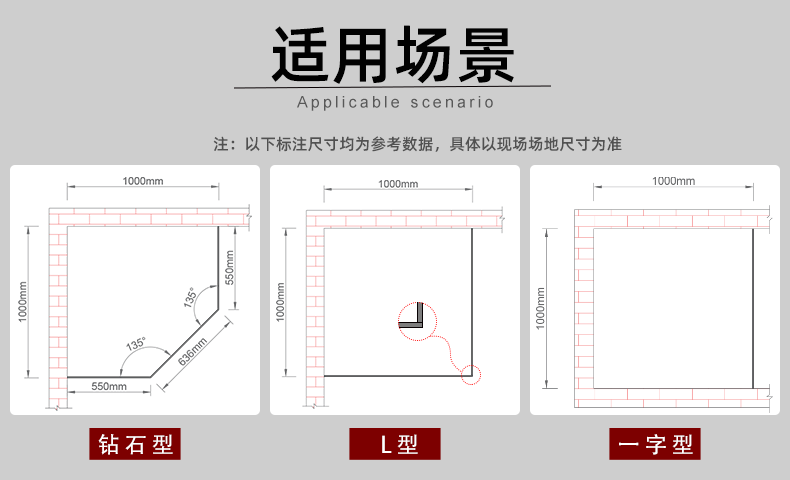 适用场景

Applicable scenario

注：以下标注尺寸均为参考数据，具体以现场场地尺寸为准

1000mm
1000mm
550mm
135°
135°
636mm
550mm

钻石型

1000mm
1000mm

L型

1000mm
1000mm

一字型