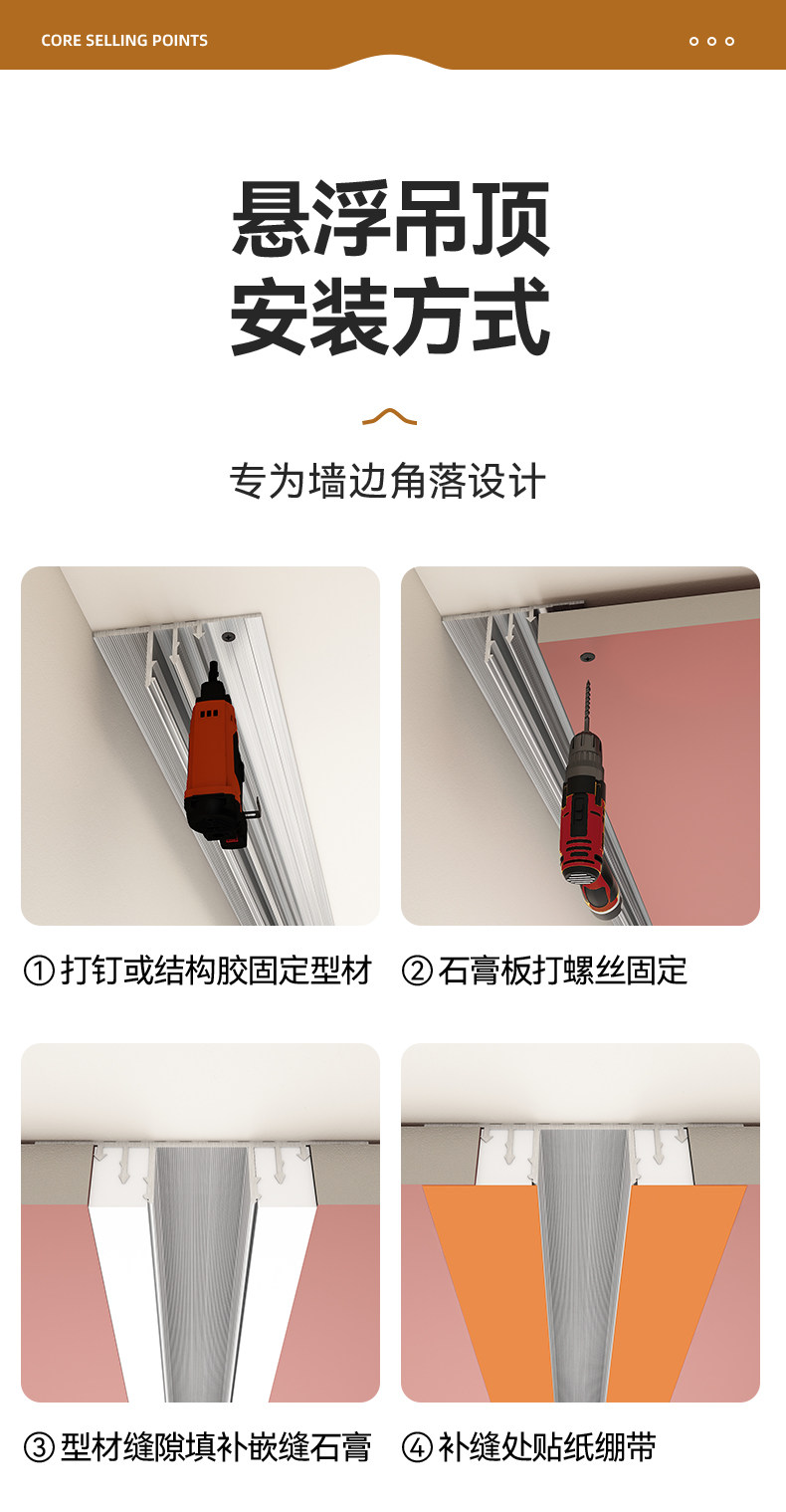 CORE SELLING POINTS

悬浮吊顶
安装方式

专为墙边角落设计

① 打钉或结构胶固定型材

② 石膏板打螺丝固定

③ 型材缝隙填补嵌缝石膏

④ 补缝处贴纸绷带