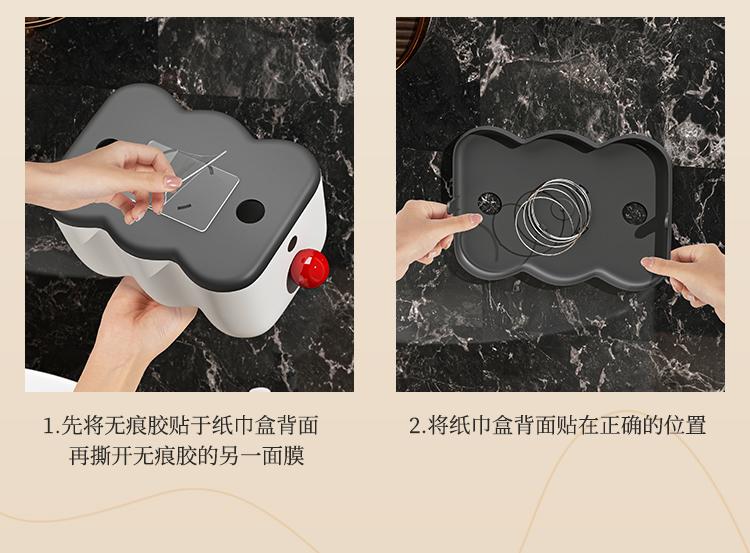 1.先将无痕胶贴于纸巾盒背面
再撕开无痕胶的另一面膜

2.将纸巾盒背面贴在正确的位置