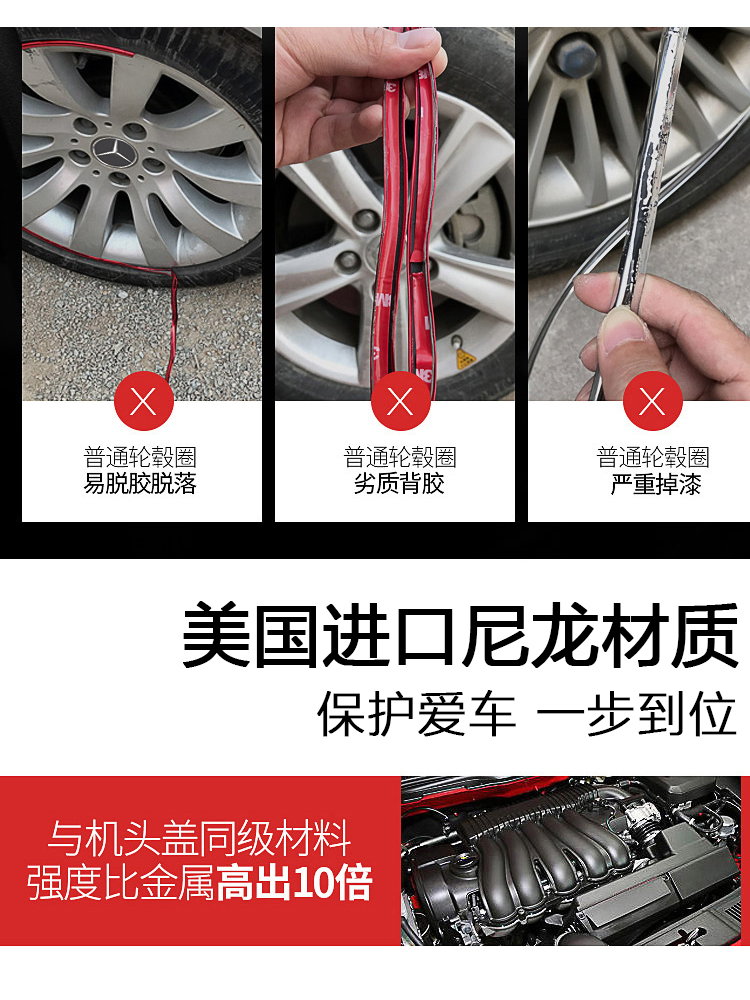 普通轮毂圈
易脱胶脱落

普通轮毂圈
劣质背胶

普通轮毂圈
严重掉漆

美国进口尼龙材质
保护爱车 一步到位

与机头盖同级材料
强度比金属高出10倍