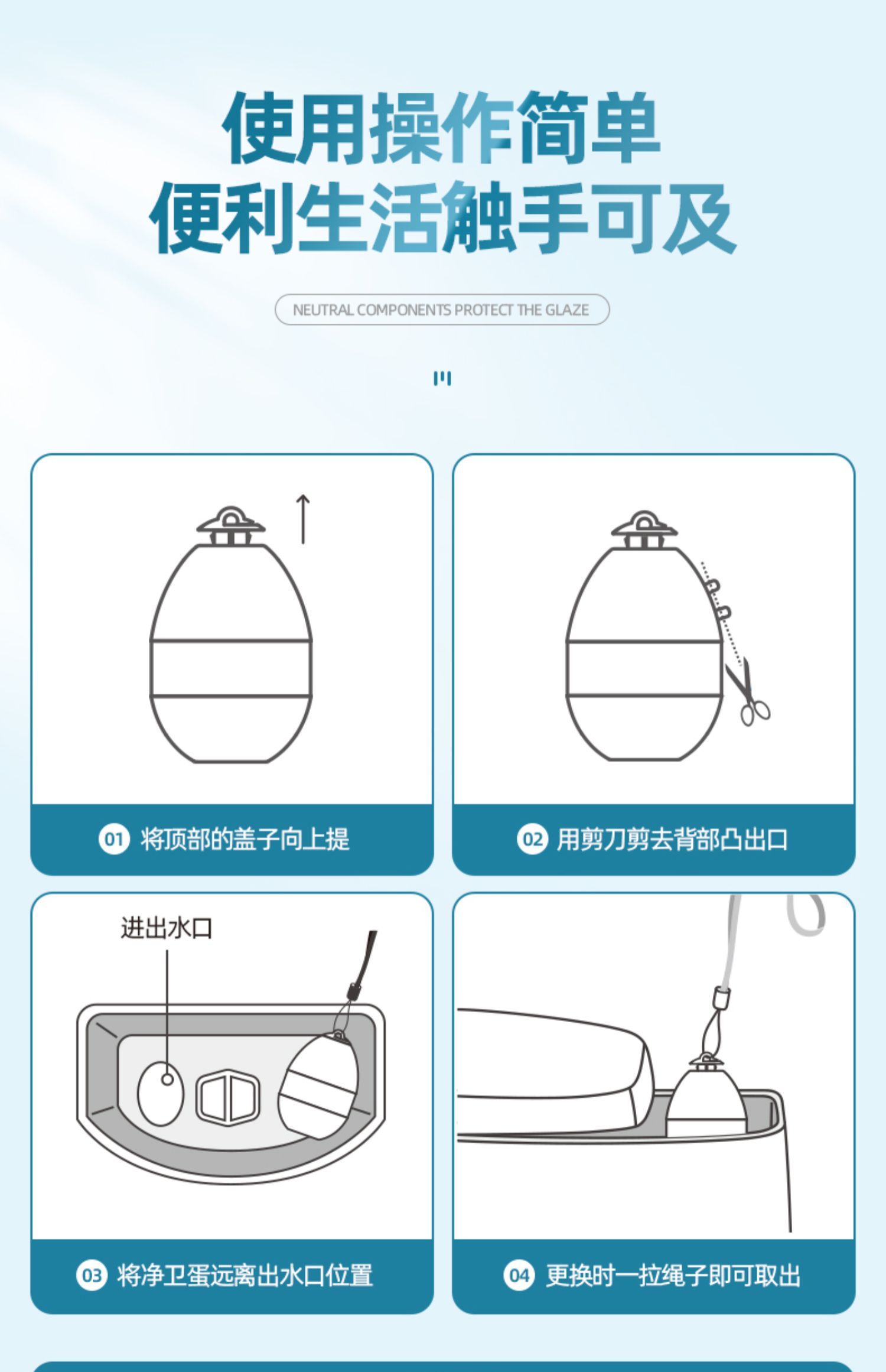 使用操作简单
便利生活触手可及

NEUTRAL COMPONENTS PROTECT THE GLAZE

01 将顶部的盖子向上提

02 用剪刀剪去背部凸出口

进出水口

03 将净卫蛋远离出水口位置

04 更换时一拉绳子即可取出