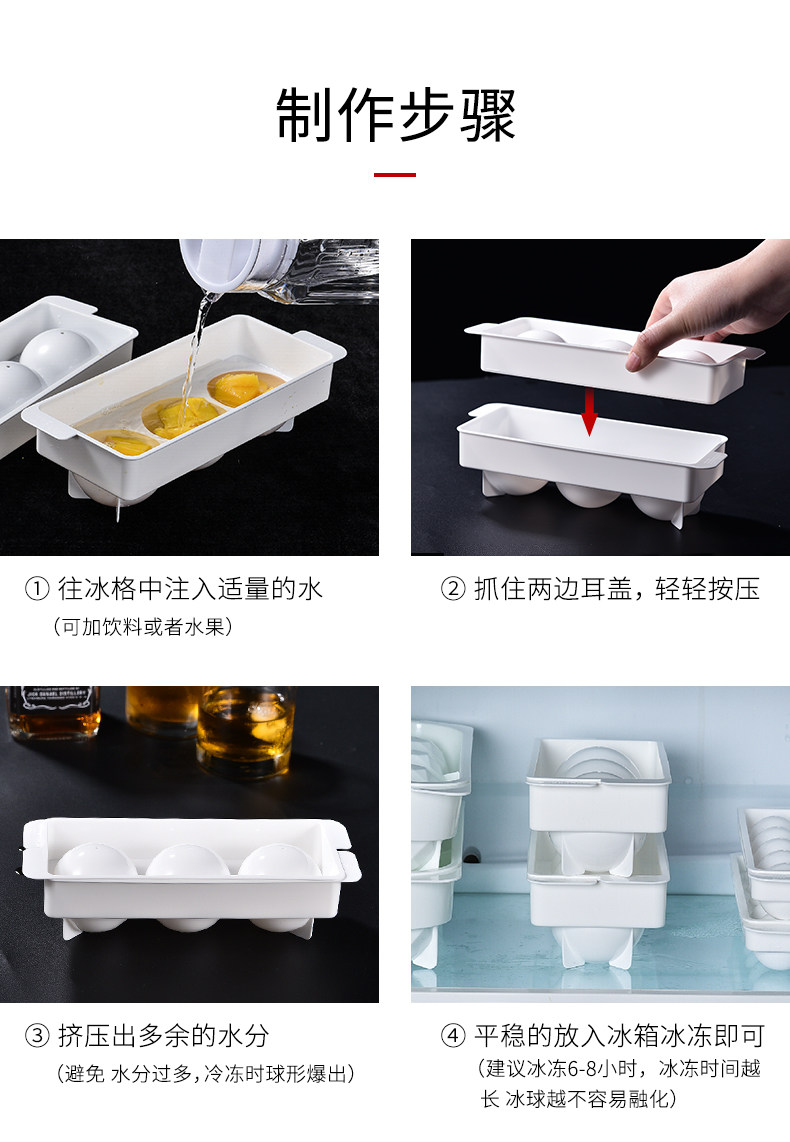 制作步骤

① 往冰格中注入适量的水
（可加饮料或者水果）

② 抓住两边耳盖，轻轻按压

③ 挤压出多余的水分
（避免 水分过多，冷冻时球形爆出）

④ 平稳的放入冰箱冰冻即可
（建议冰冻6-8小时，冰冻时间越长 冰球越不容易融化）