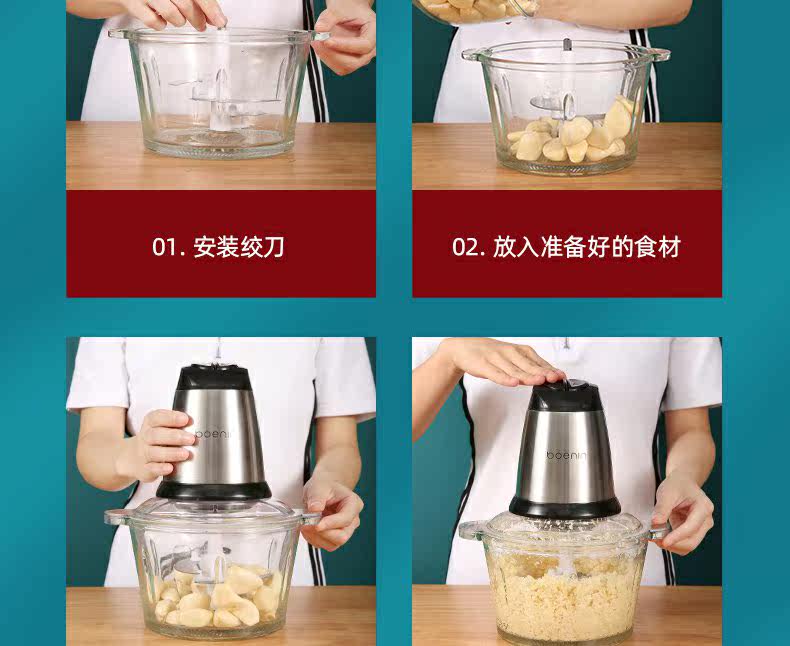 01. 安装绞刀

02. 放入准备好的食材

boenin

boenin