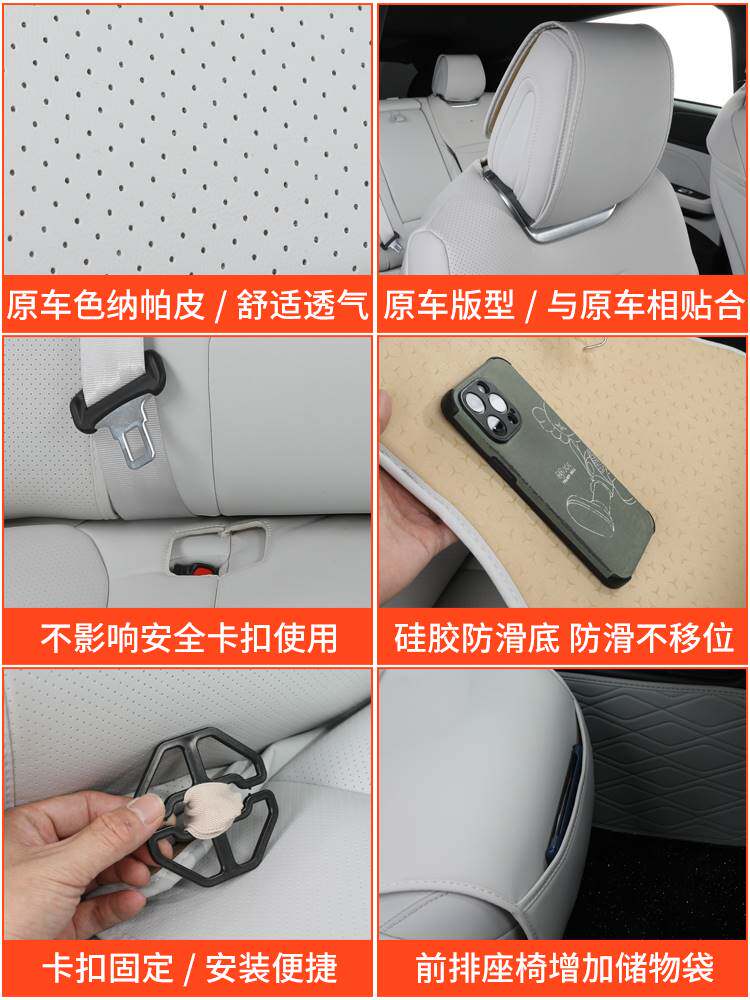 原车色纳帕皮 / 舒适透气

原车版型 / 与原车相贴合

不影响安全卡扣使用

硅胶防滑底 防滑不移位

卡扣固定 / 安装便捷

前排座椅增加储物袋