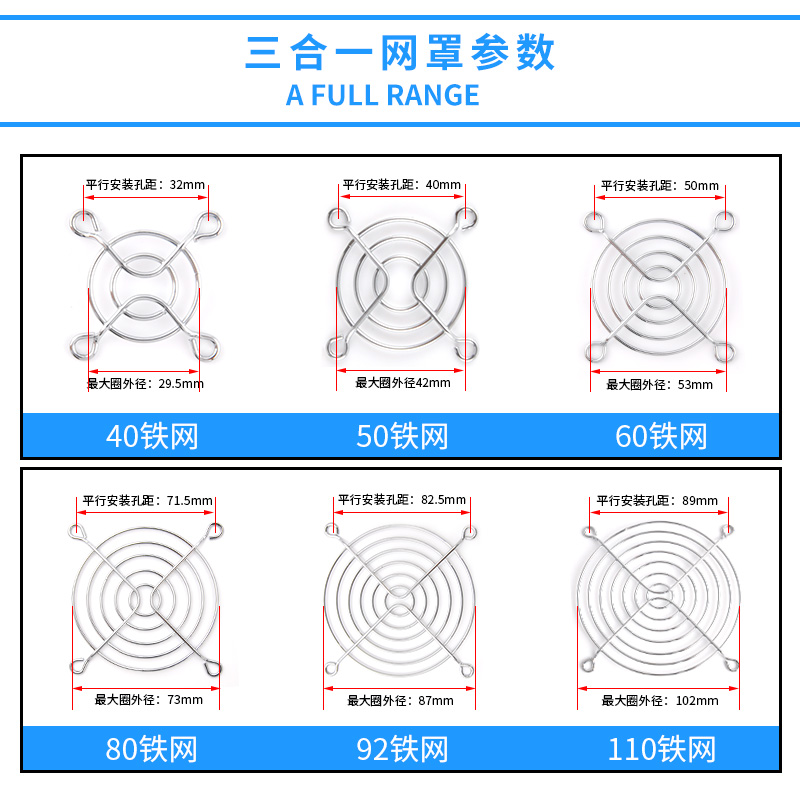 三合一网罩参数
A FULL RANGE

平行安装孔距：32mm
最大圈外径：29.5mm
40铁网

平行安装孔距：40mm
最大圈外径42mm
50铁网

平行安装孔距：50mm
最大圈外径：53mm
60铁网

平行安装孔距：71.5mm
最大圈外径：73mm
80铁网

平行安装孔距：82.5mm
最大圈外径：87mm
92铁网

平行安装孔距：89mm
最大圈外径：102mm
110铁网