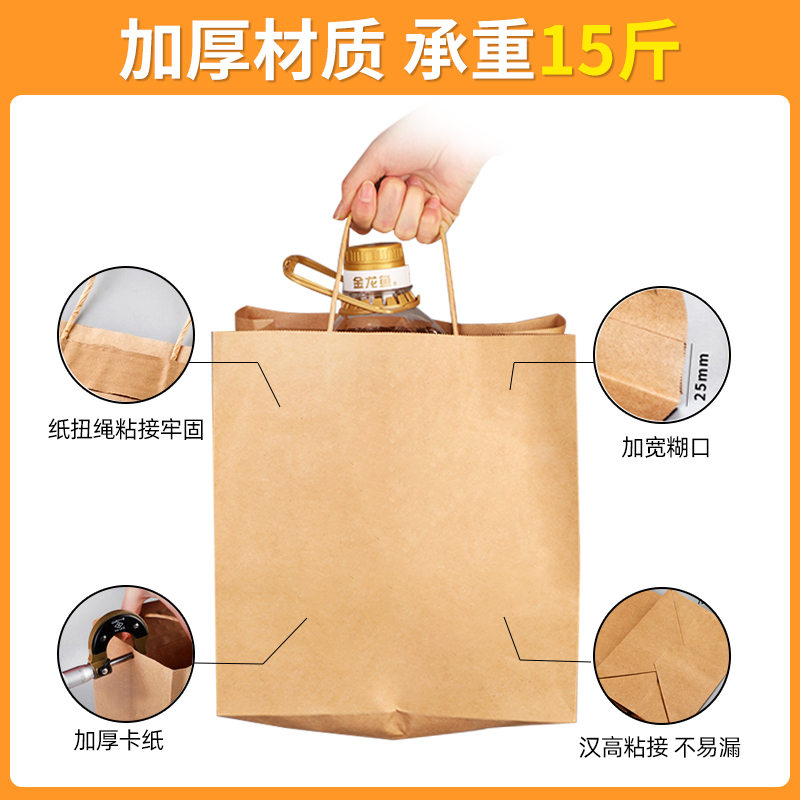 加厚材质 承重15斤

金龙鱼

纸扭绳粘接牢固

25mm

加宽糊口

加厚卡纸

汉高粘接 不易漏