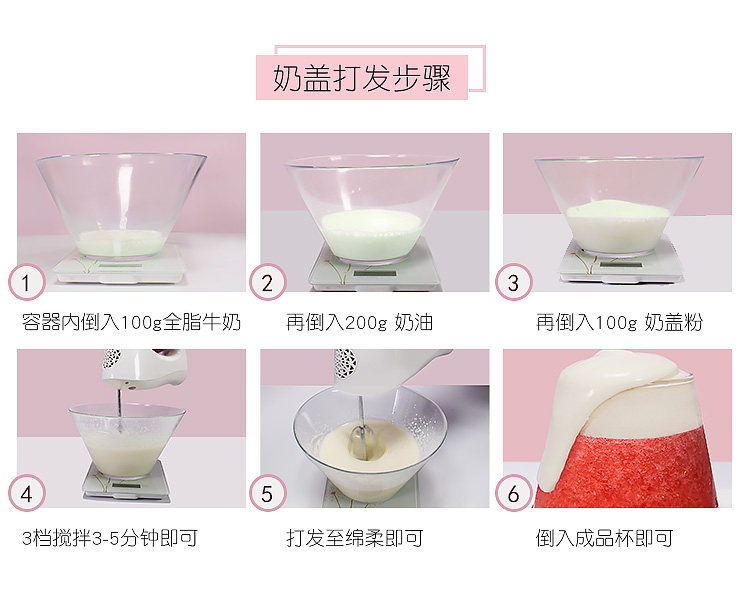 奶盖打发步骤

1
容器内倒入100g全脂牛奶

2
再倒入200g 奶油

3
再倒入100g 奶盖粉

4
3档搅拌3-5分钟即可

5
打发至绵柔即可

6
倒入成品杯即可