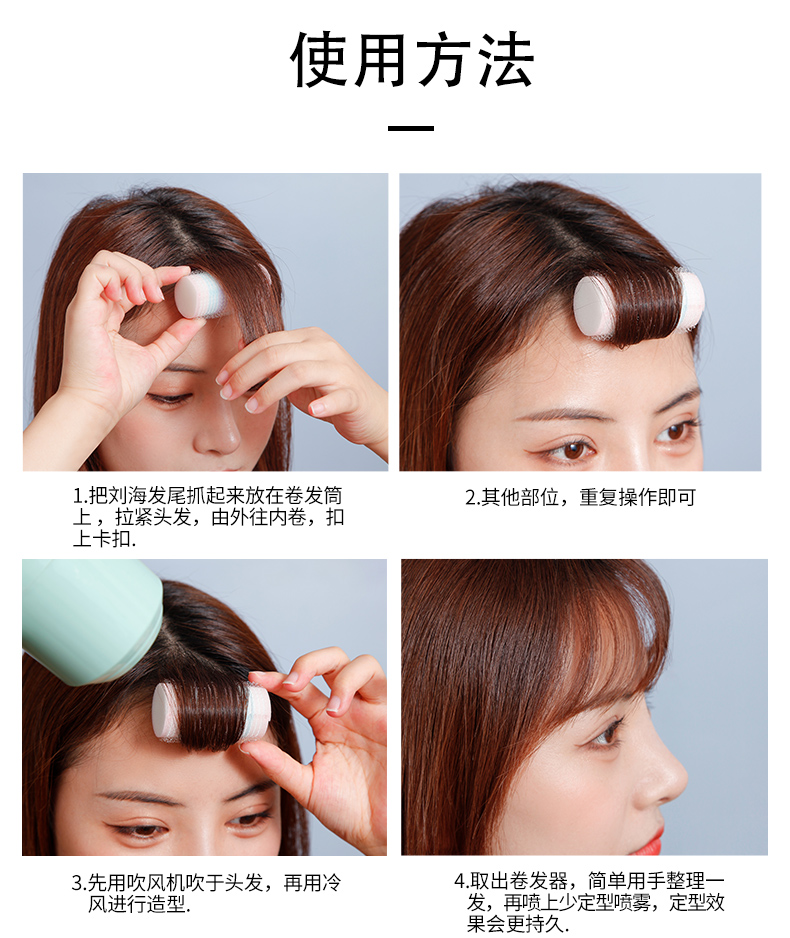 使用方法

1.把刘海发尾抓起来放在卷发筒上，拉紧头发，由外往内卷，扣上卡扣.

2.其他部位，重复操作即可

3.先用吹风机吹于头发，再用冷风进行造型.

4.取出卷发器，简单用手整理一发，再喷上少定型喷雾，定型效果会更持久.