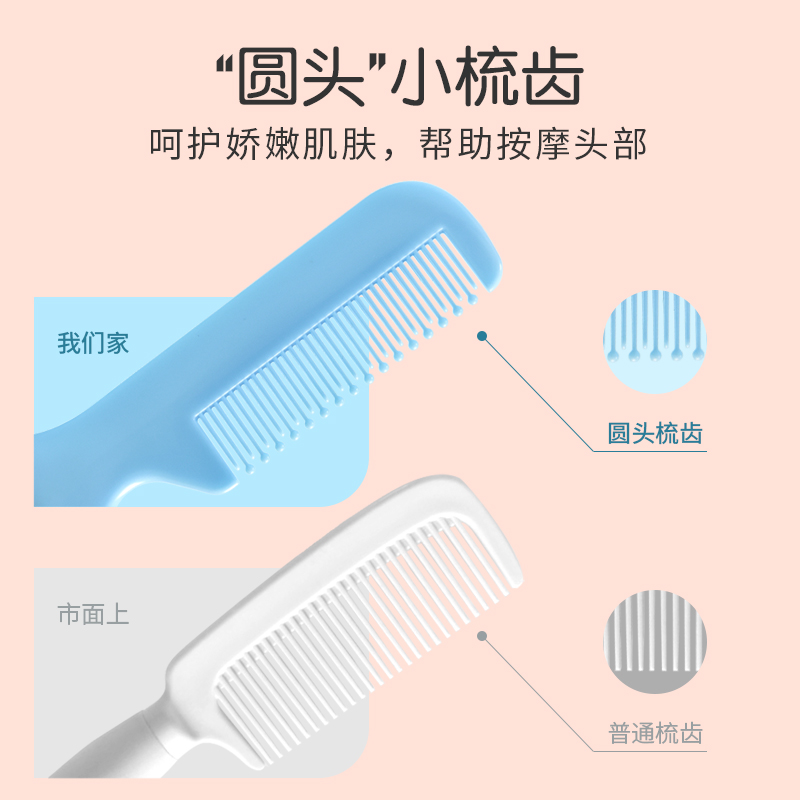 “圆头”小梳齿

呵护娇嫩肌肤，帮助按摩头部

我们家

圆头梳齿

市面上

普通梳齿