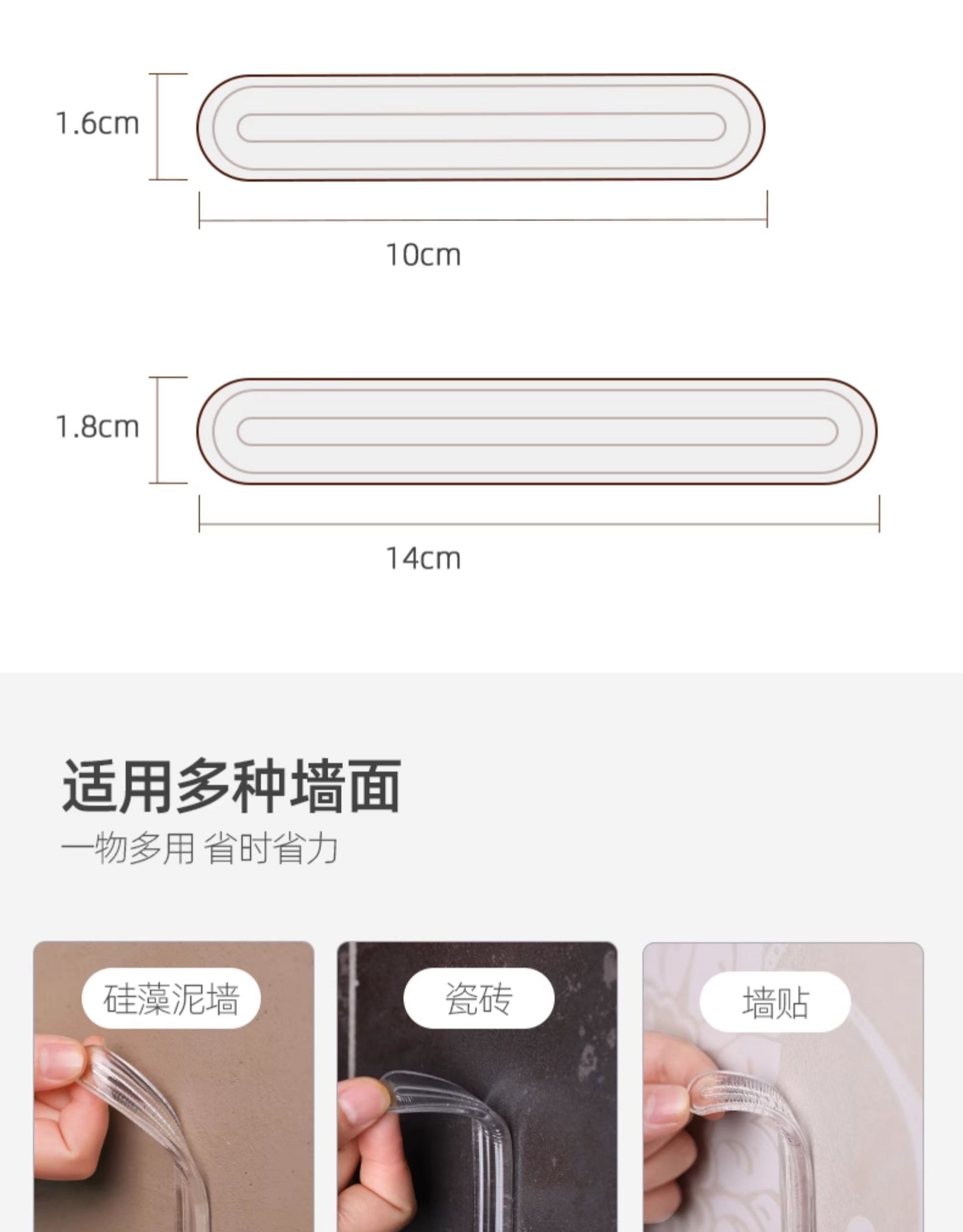 1.6cm

10cm

1.8cm

14cm

适用多种墙面

一物多用 省时省力

硅藻泥墙

瓷砖

墙贴