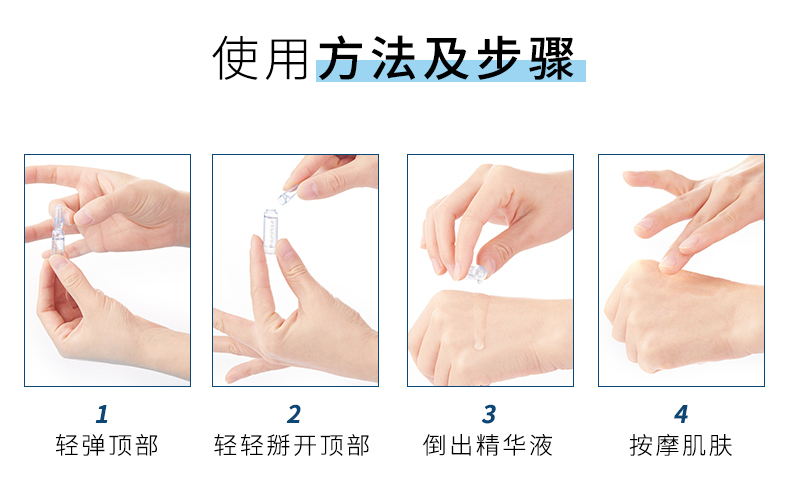 使用方法及步骤

1
轻弹顶部

2
轻轻掰开顶部

3
倒出精华液

4
按摩肌肤