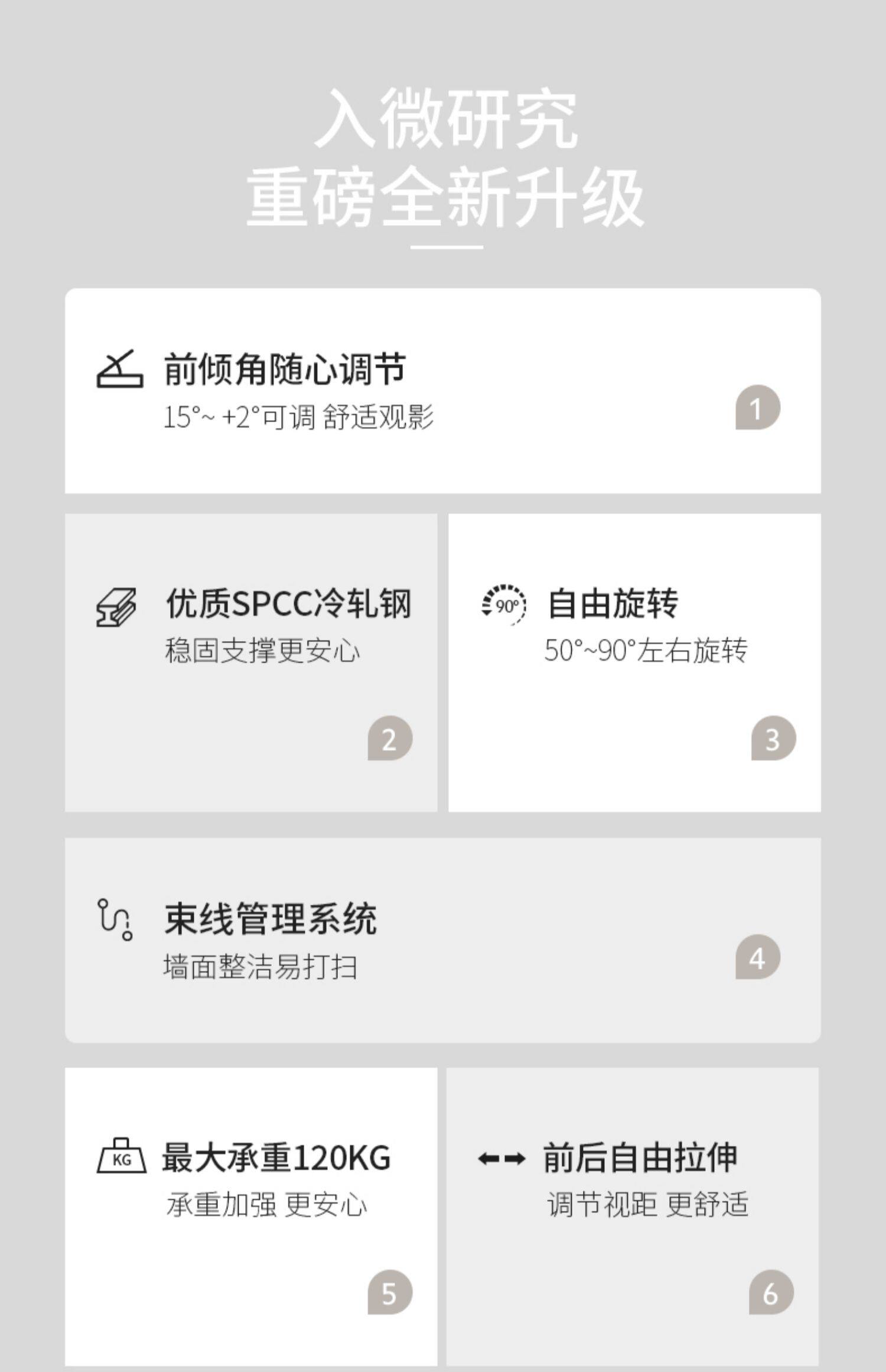 入微研究
重磅全新升级

前倾角随心调节
15°~ +2°可调 舒适观影
1

优质SPCC冷轧钢
稳固支撑更安心
2

90°
自由旋转
50°~90°左右旋转
3

束线管理系统
墙面整洁易打扫
4

KG
最大承重120KG
承重加强 更安心
5

前后自由拉伸
调节视距 更舒适
6