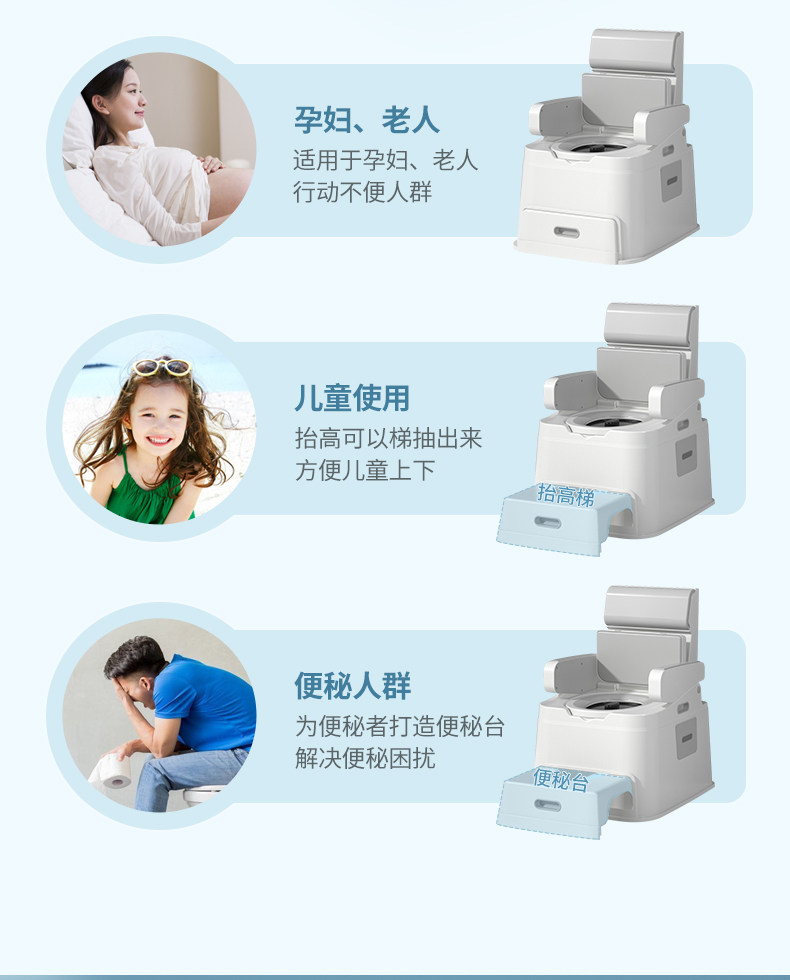 孕妇、老人
适用于孕妇、老人
行动不便人群

儿童使用
抬高可以梯抽出来
方便儿童上下

抬高梯

便秘人群
为便秘者打造便秘台
解决便秘困扰

便秘台