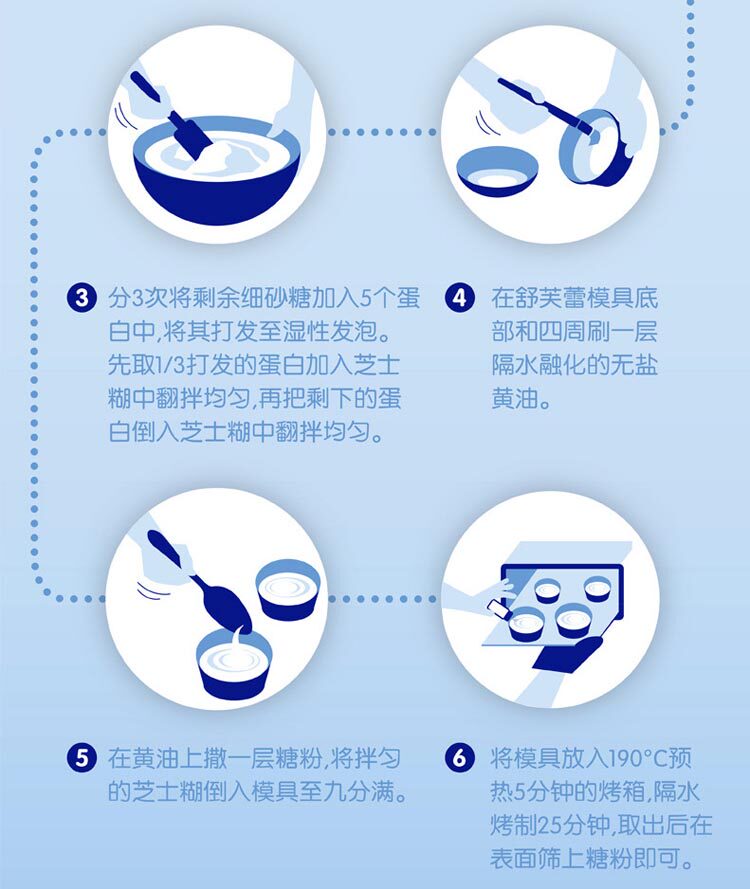 3 分3次将剩余细砂糖加入5个蛋白中，将其打发至湿性发泡。先取1/3打发的蛋白加入芝士糊中翻拌均匀，再把剩下的蛋白倒入芝士糊中翻拌均匀。

4 在舒芙蕾模具底部和四周刷一层隔水融化的无盐黄油。

5 在黄油上撒一层糖粉，将拌匀的芝士糊倒入模具至九分满。

6 将模具放入190°C预热5分钟的烤箱，隔水烤制25分钟，取出后在表面筛上糖粉即可。