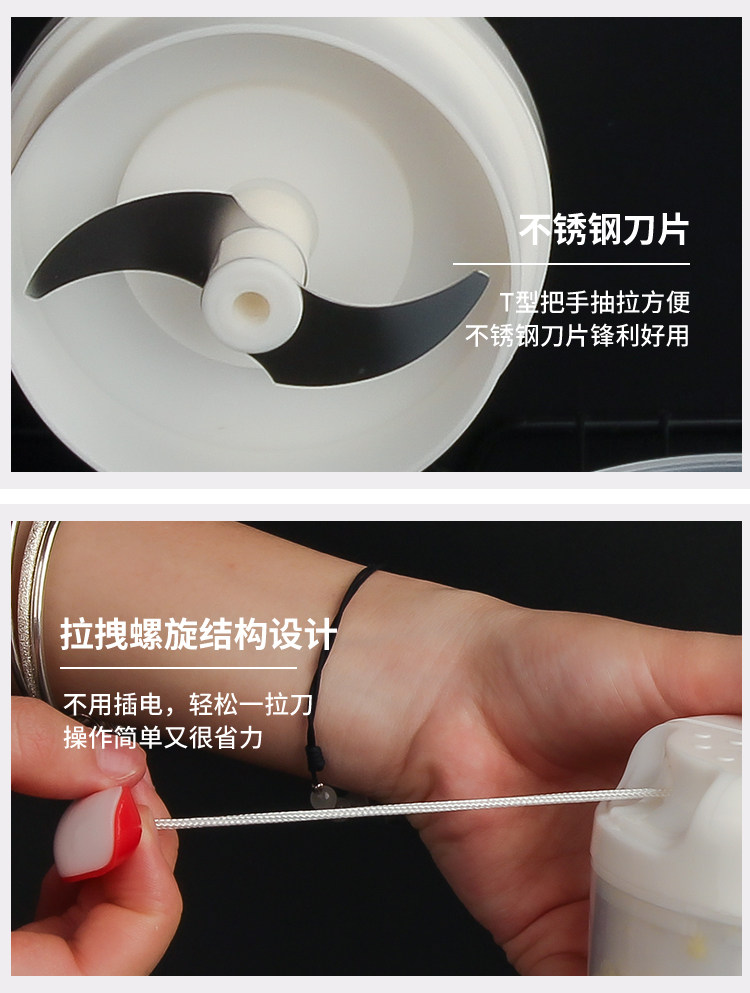 不锈钢刀片

T型把手抽拉方便
不锈钢刀片锋利好用

拉拽螺旋结构设计

不用插电，轻松一拉刀
操作简单又很省力