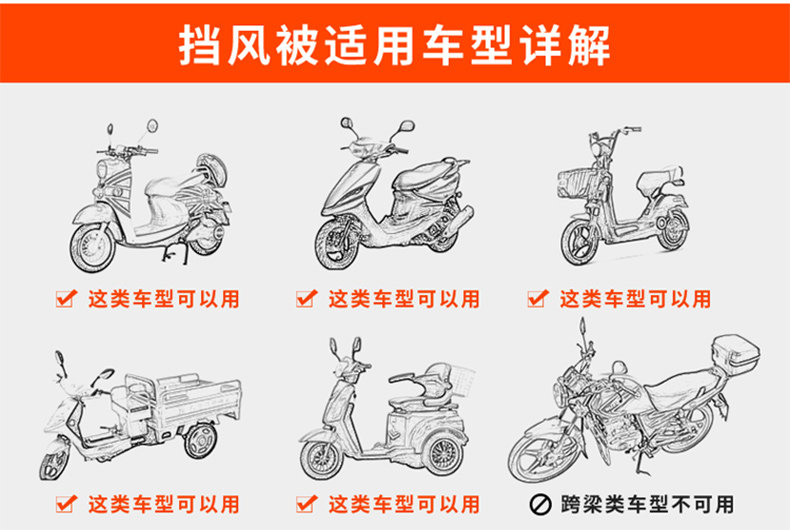 挡风被适用车型详解

这类车型可以用

这类车型可以用

这类车型可以用

这类车型可以用

这类车型可以用

跨梁类车型不可用