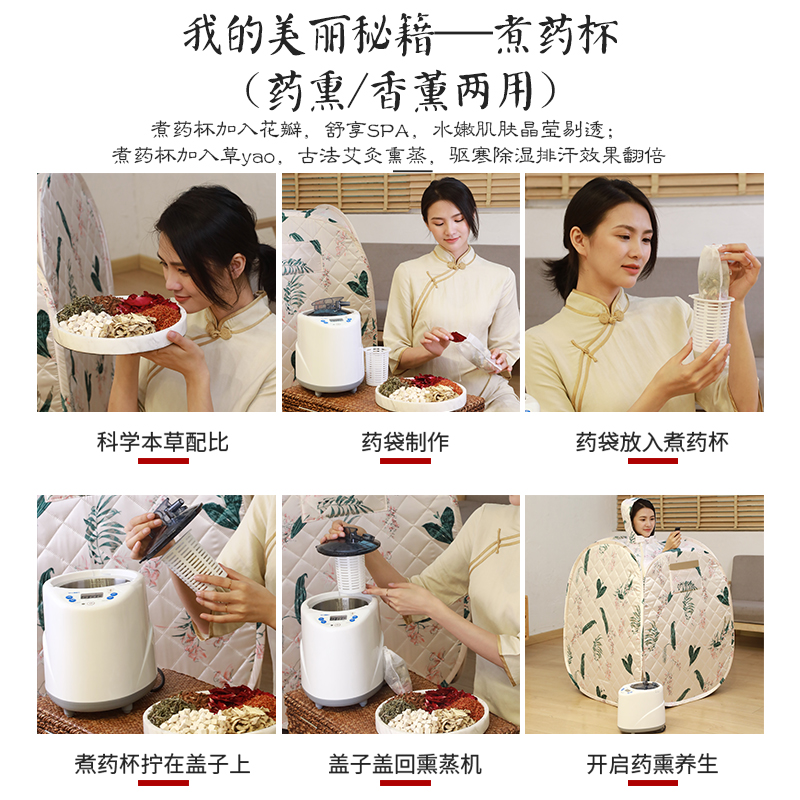 我的美丽秘籍——煮药杯
（药熏/香薰两用）
煮药杯加入花瓣，舒享SPA，水嫩肌肤晶莹剔透；
煮药杯加入草yao，古法艾灸熏蒸，驱寒除湿排汗效果翻倍

科学本草配比

药袋制作

药袋放入煮药杯

煮药杯拧在盖子上

盖子盖回熏蒸机

开启药熏养生