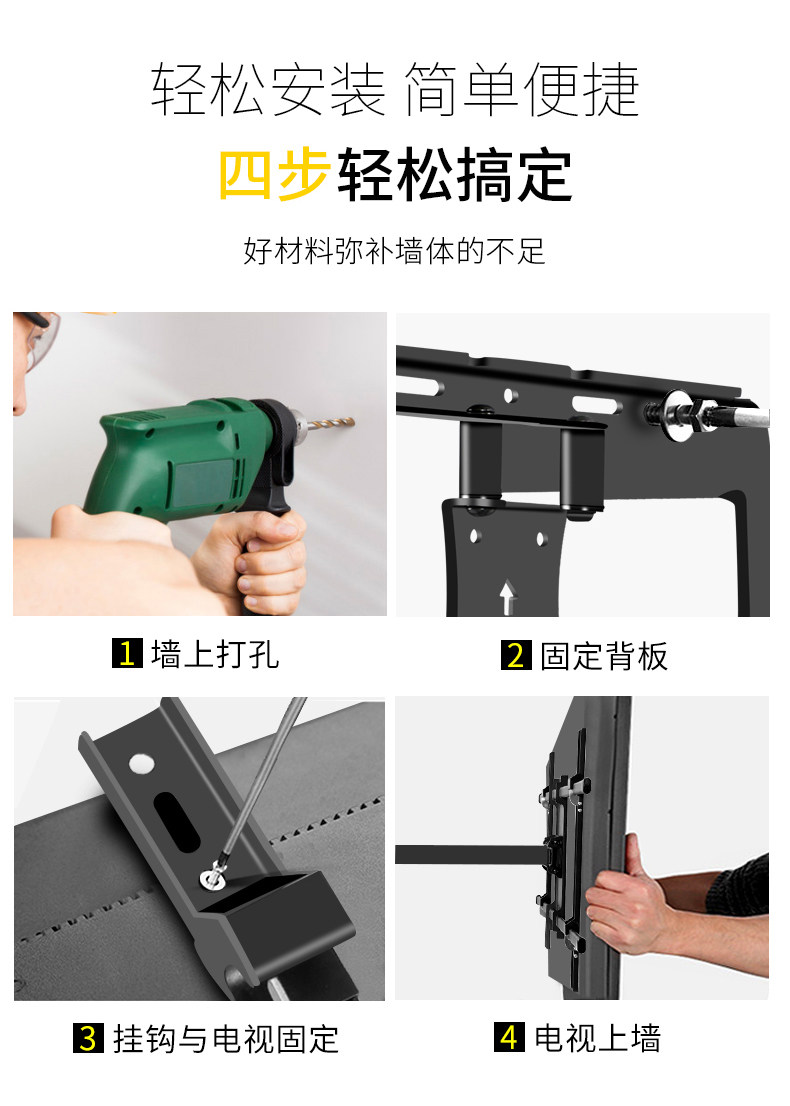 轻松安装 简单便捷

四步轻松搞定

好材料弥补墙体的不足

1 墙上打孔

2 固定背板

3 挂钩与电视固定

4 电视上墙