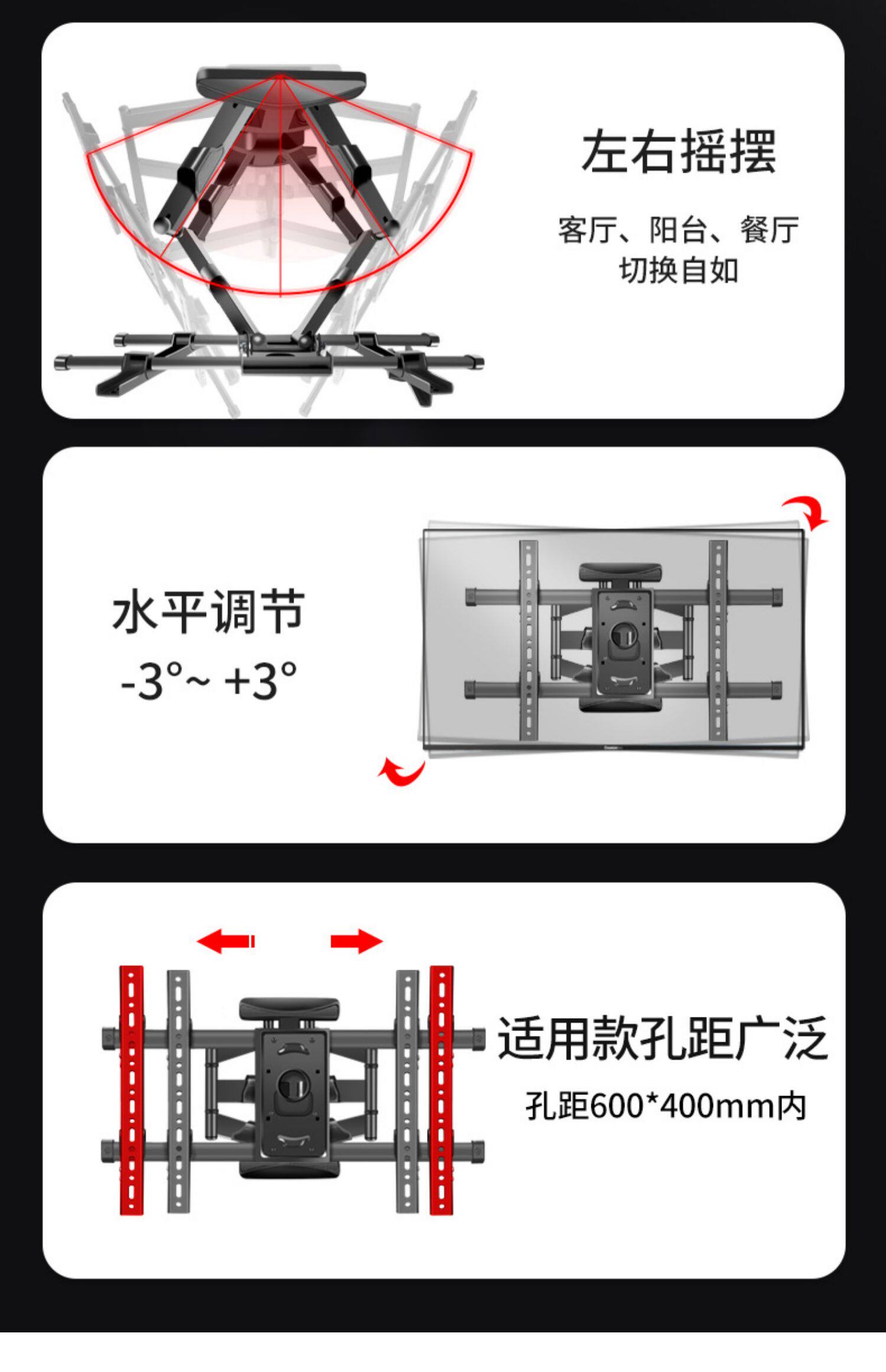 左右摇摆

客厅、阳台、餐厅
切换自如

水平调节
-3°~ +3°

适用款孔距广泛

孔距600*400mm内