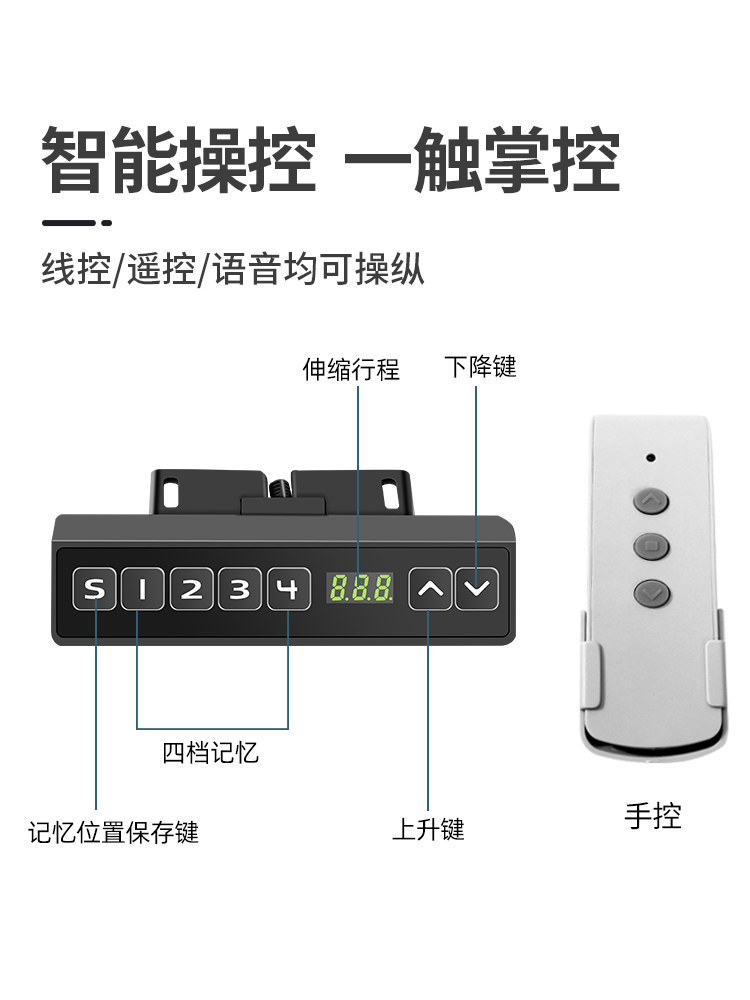 智能操控 一触掌控

线控/遥控/语音均可操纵

伸缩行程

下降键

S 1 2 3 4

8.8.8.

四档记忆

记忆位置保存键

上升键

手控