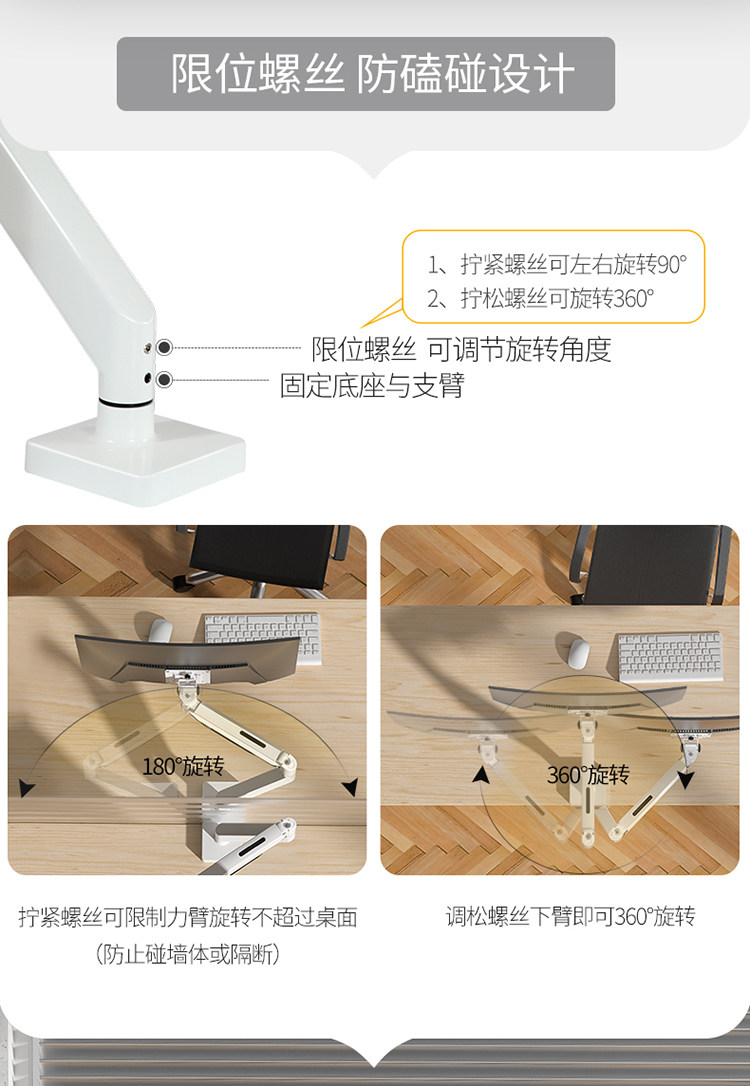 限位螺丝 防磕碰设计

1、拧紧螺丝可左右旋转90°
2、拧松螺丝可旋转360°

限位螺丝 可调节旋转角度

固定底座与支臂

180°旋转

360°旋转

拧紧螺丝可限制力臂旋转不超过桌面
(防止碰墙体或隔断)

调松螺丝下臂即可360°旋转