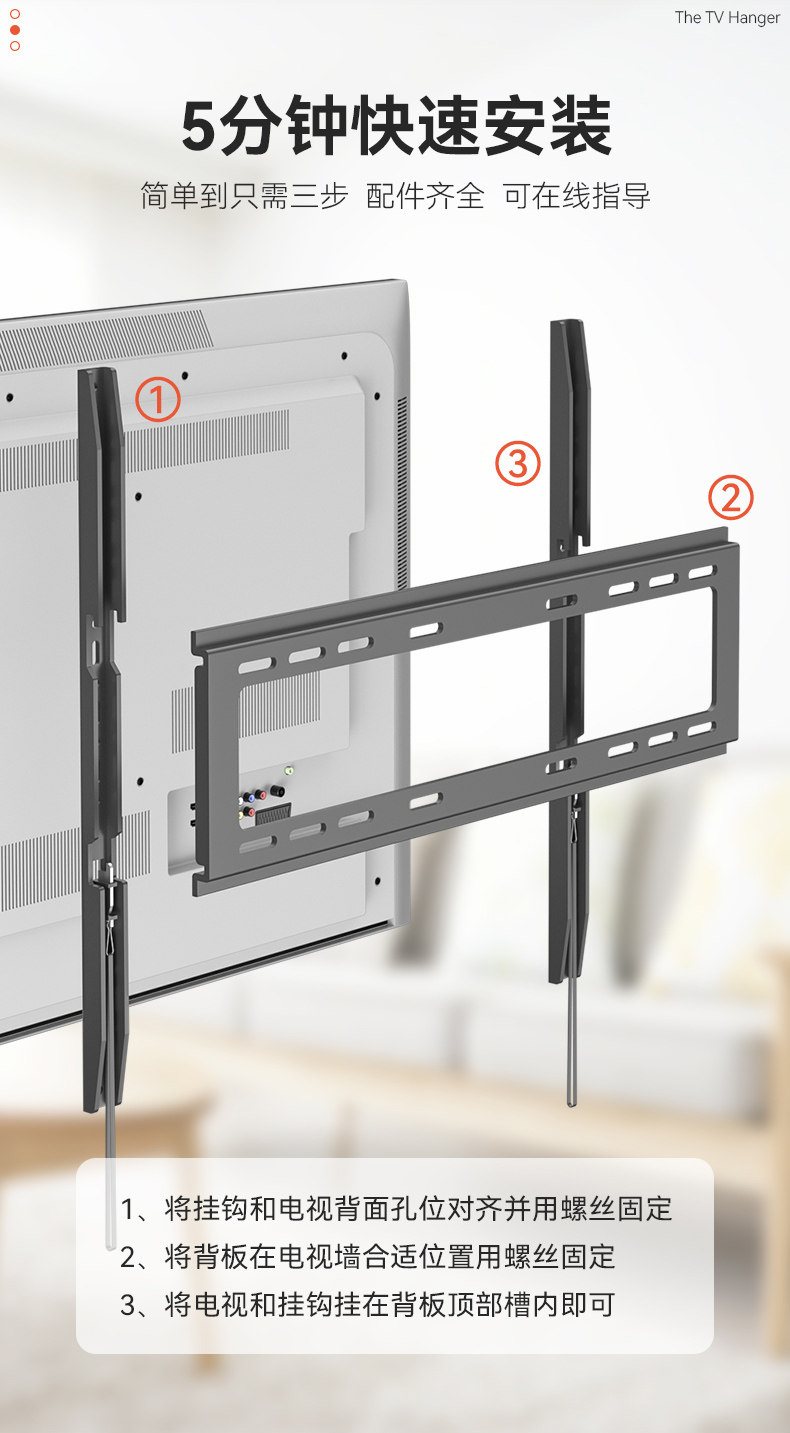 The TV Hanger

5分钟快速安装

简单到只需三步 配件齐全 可在线指导

①

③

②

1、将挂钩和电视背面孔位对齐并用螺丝固定
2、将背板在电视墙合适位置用螺丝固定
3、将电视和挂钩挂在背板顶部槽内即可