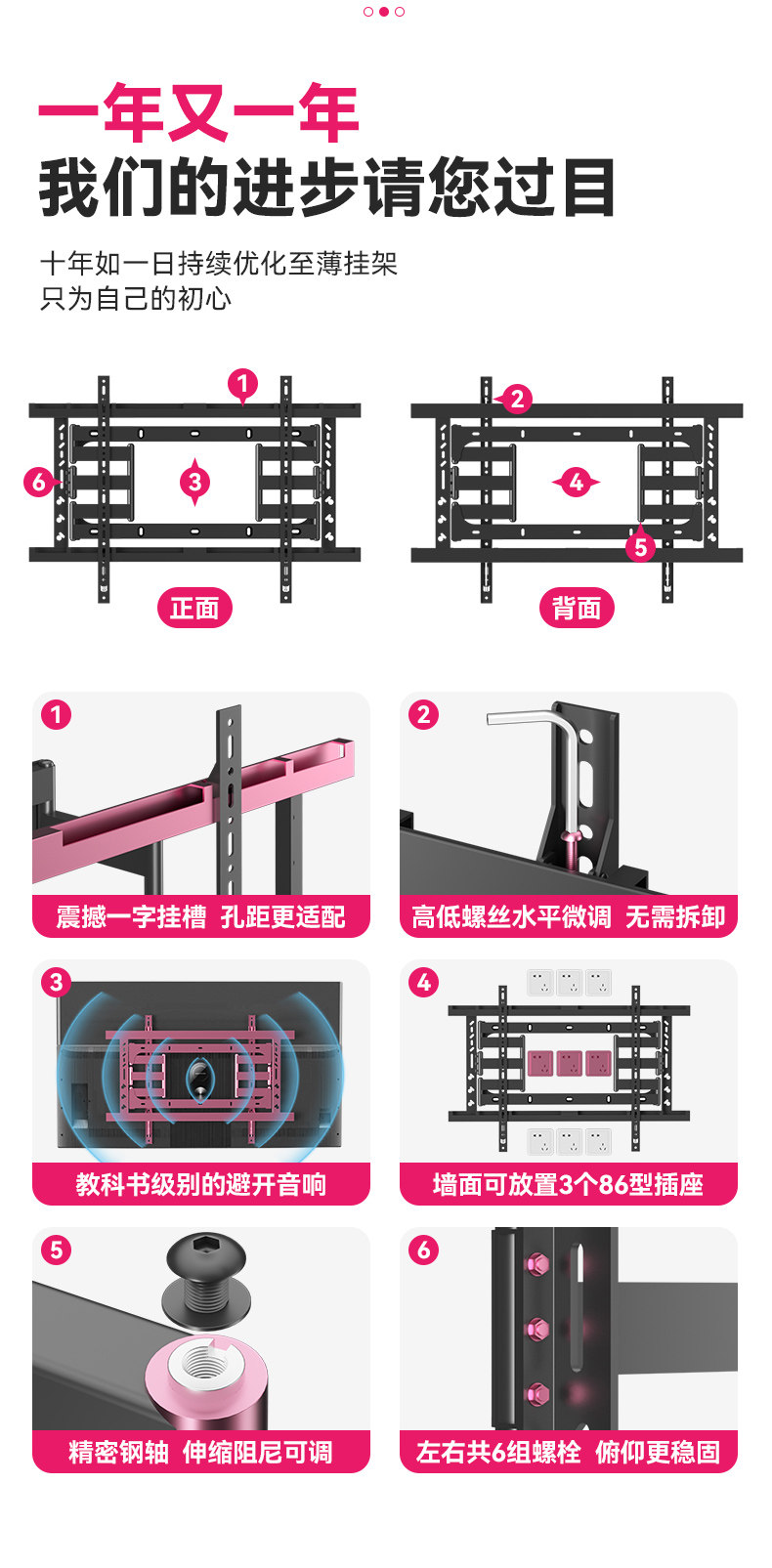 一年又一年
我们的进步请您过目

十年如一日持续优化至薄挂架
只为自己的初心

1
6
3
正面

2
4
5
背面

1
震撼一字挂槽 孔距更适配

2
高低螺丝水平微调 无需拆卸

3
教科书级别的避开音响

4
墙面可放置3个86型插座

5
精密钢轴 伸缩阻尼可调

6
左右共6组螺栓 俯仰更稳固