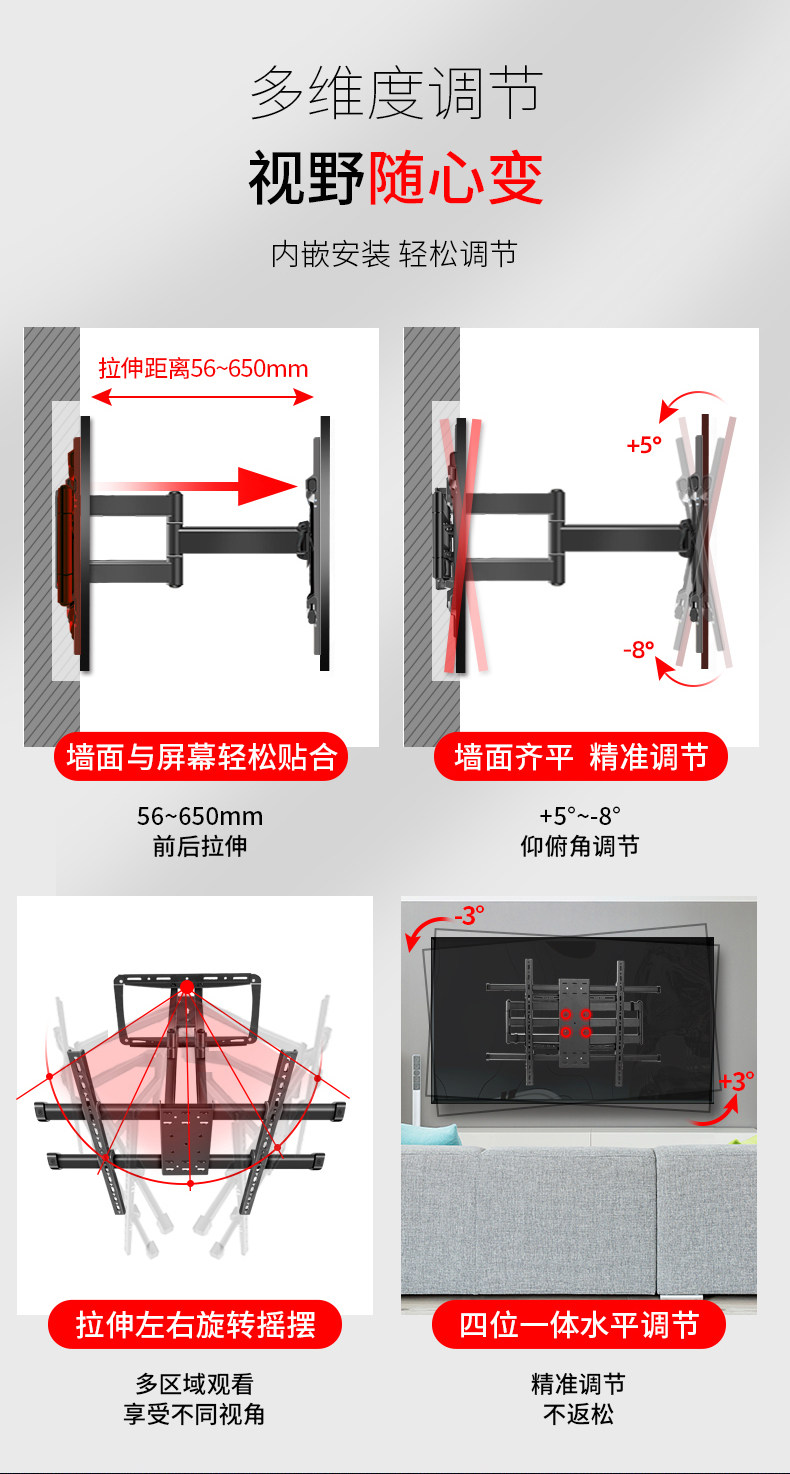 多维度调节

视野随心变

内嵌安装 轻松调节

拉伸距离56~650mm

墙面与屏幕轻松贴合

56~650mm
前后拉伸

+5°

-8°

墙面齐平 精准调节

+5°~-8°
仰俯角调节

拉伸左右旋转摇摆

多区域观看
享受不同视角

-3°

+3°

四位一体水平调节

精准调节
不返松