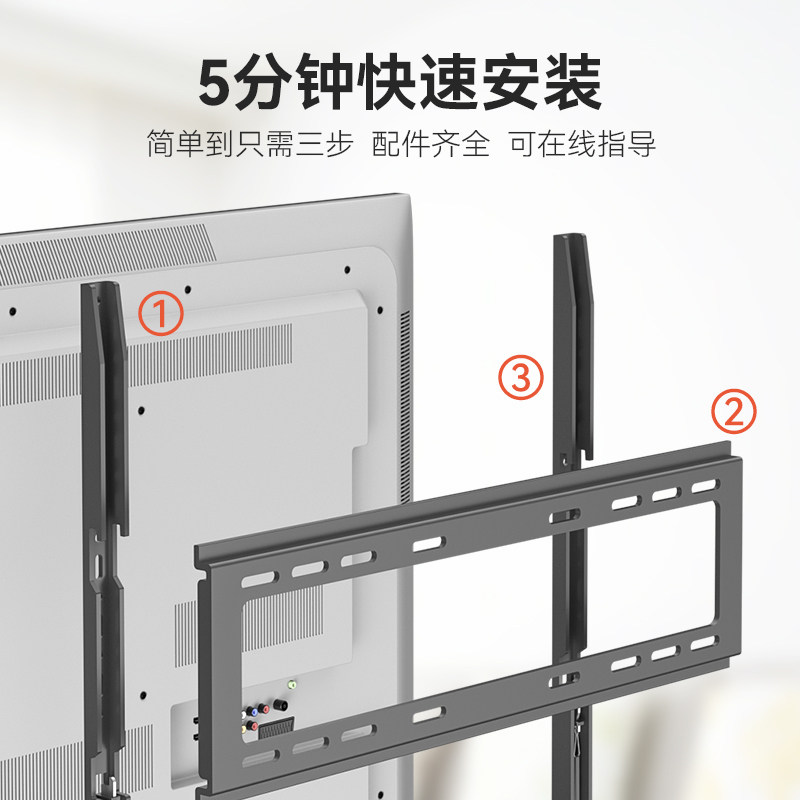 5分钟快速安装
简单到只需三步 配件齐全 可在线指导

①
③
②