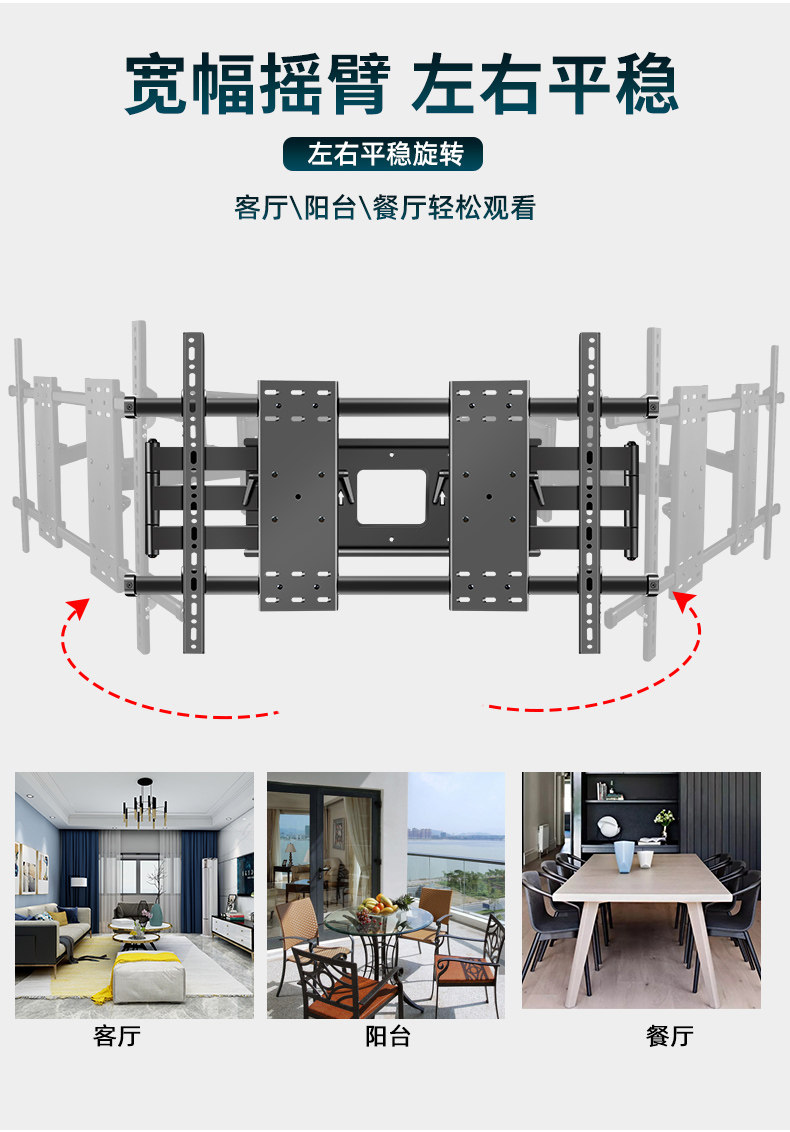 宽幅摇臂 左右平稳

左右平稳旋转

客厅\阳台\餐厅轻松观看

客厅

阳台

餐厅