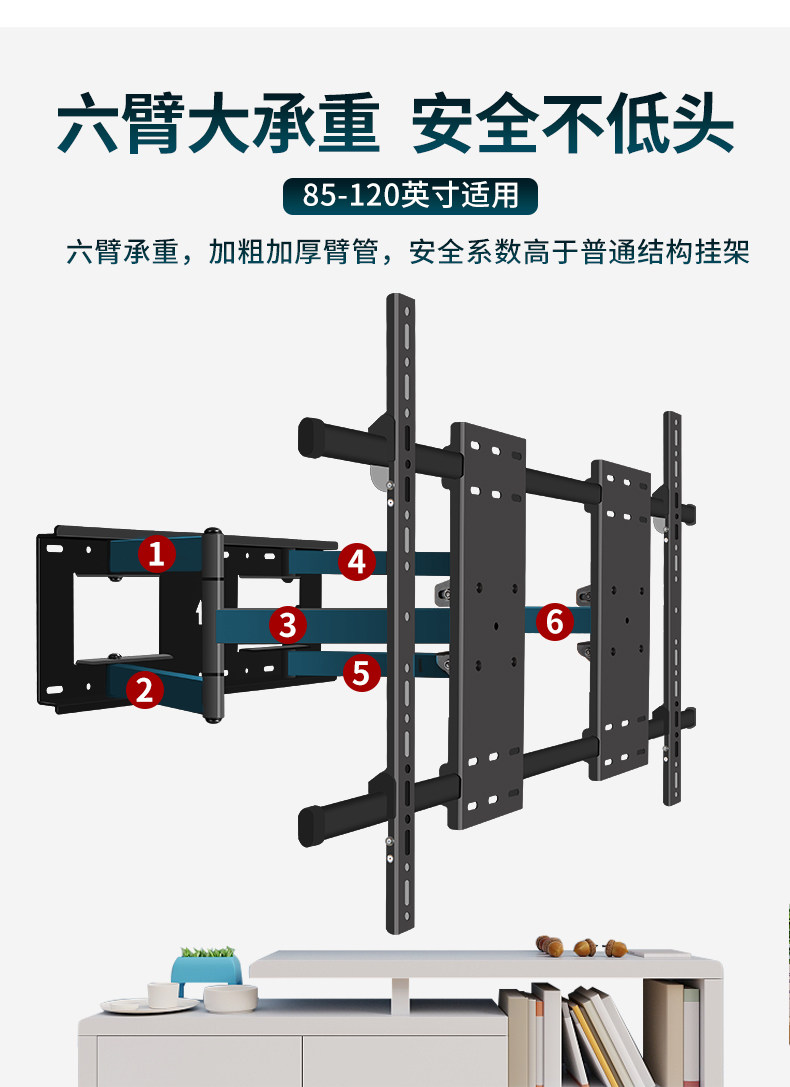 六臂大承重 安全不低头

85-120英寸适用

六臂承重，加粗加厚臂管，安全系数高于普通结构挂架

1
4
3
6
5
2