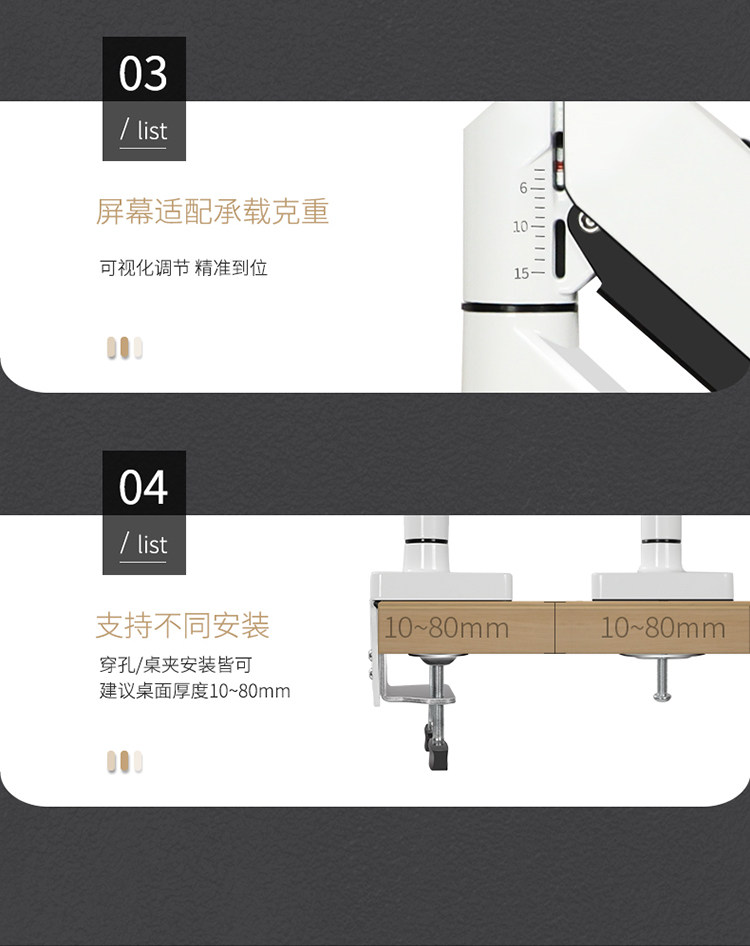 03

/ list

屏幕适配承载克重

可视化调节 精准到位

6
10
15

04

/ list

支持不同安装

穿孔/桌夹安装皆可
建议桌面厚度10~80mm

10~80mm
10~80mm