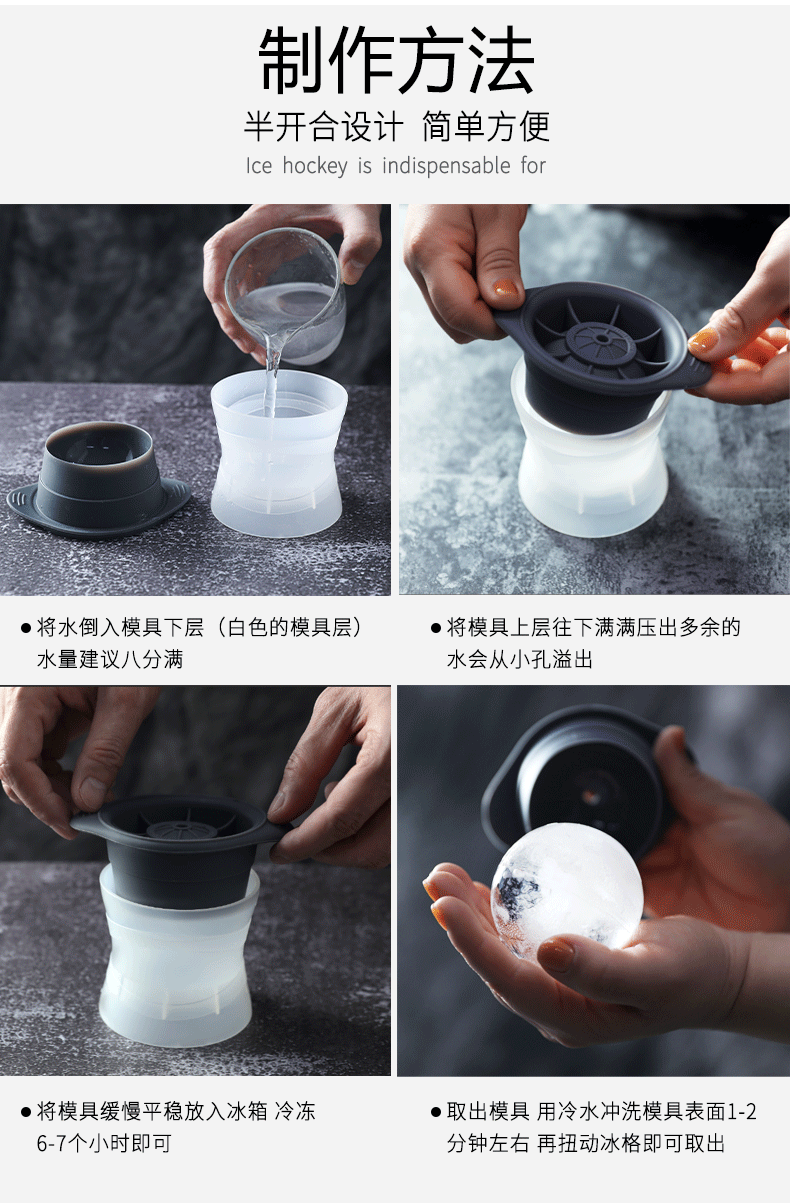 制作方法

半开合设计 简单方便

Ice hockey is indispensable for

● 将水倒入模具下层（白色的模具层）水量建议八分满

● 将模具上层往下满满压出多余的水会从小孔溢出

● 将模具缓慢平稳放入冰箱 冷冻6-7个小时即可

● 取出模具 用冷水冲洗模具表面1-2分钟左右 再扭动冰格即可取出