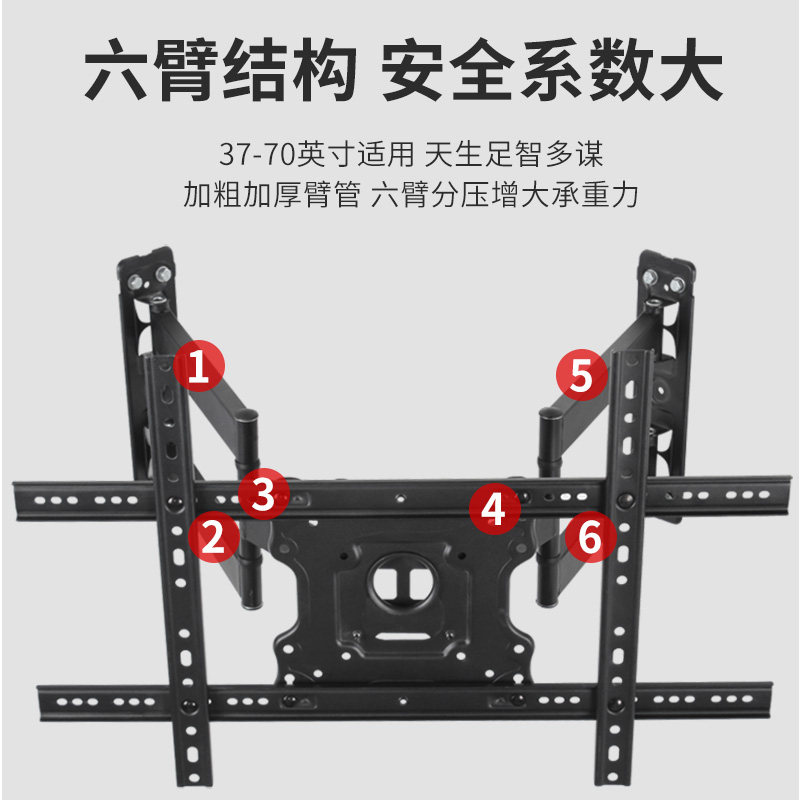 六臂结构 安全系数大

37-70英寸适用 天生足智多谋
加粗加厚臂管 六臂分压增大承重力

1
5
3
4
2
6