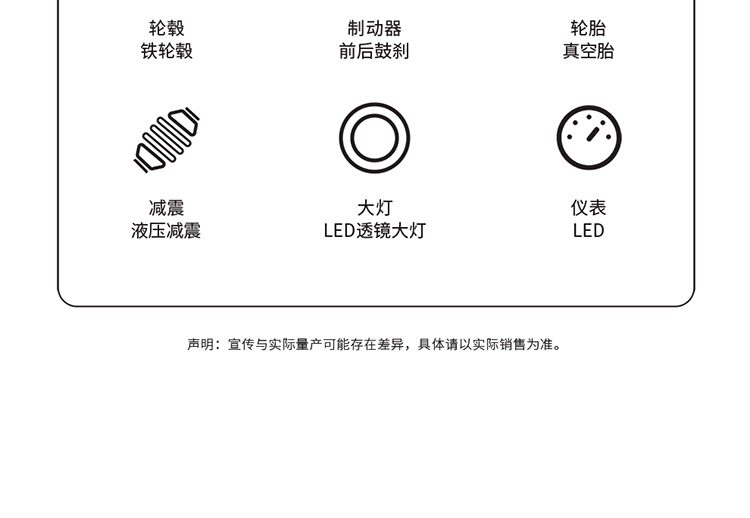 轮毂
铁轮毂

制动器
前后鼓刹

轮胎
真空胎

减震
液压减震

大灯
LED透镜大灯

仪表
LED

声明：宣传与实际量产可能存在差异，具体请以实际销售为准。