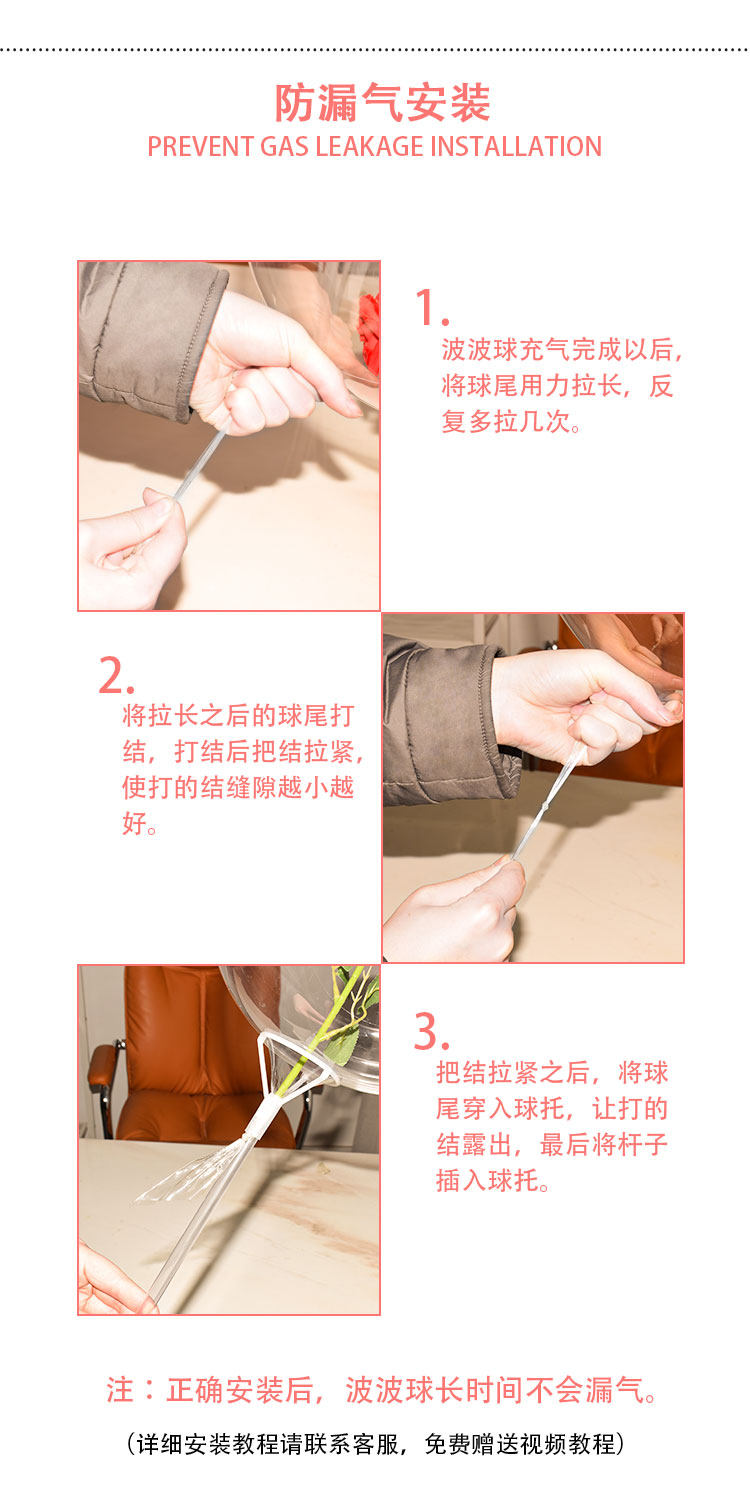 防漏气安装
PREVENT GAS LEAKAGE INSTALLATION

1.
波波球充气完成以后，将球尾用力拉长，反复多拉几次。

2.
将拉长之后的球尾打结，打结后把结拉紧，使打的结缝隙越小越好。

3.
把结拉紧之后，将球尾穿入球托，让打的结露出，最后将杆子插入球托。

注：正确安装后，波波球长时间不会漏气。
（详细安装教程请联系客服，免费赠送视频教程）