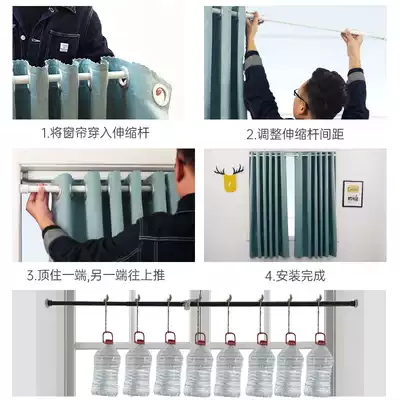 1.将窗帘穿入伸缩杆

2.调整伸缩杆间距

3.顶住一端,另一端往上推

4.安装完成