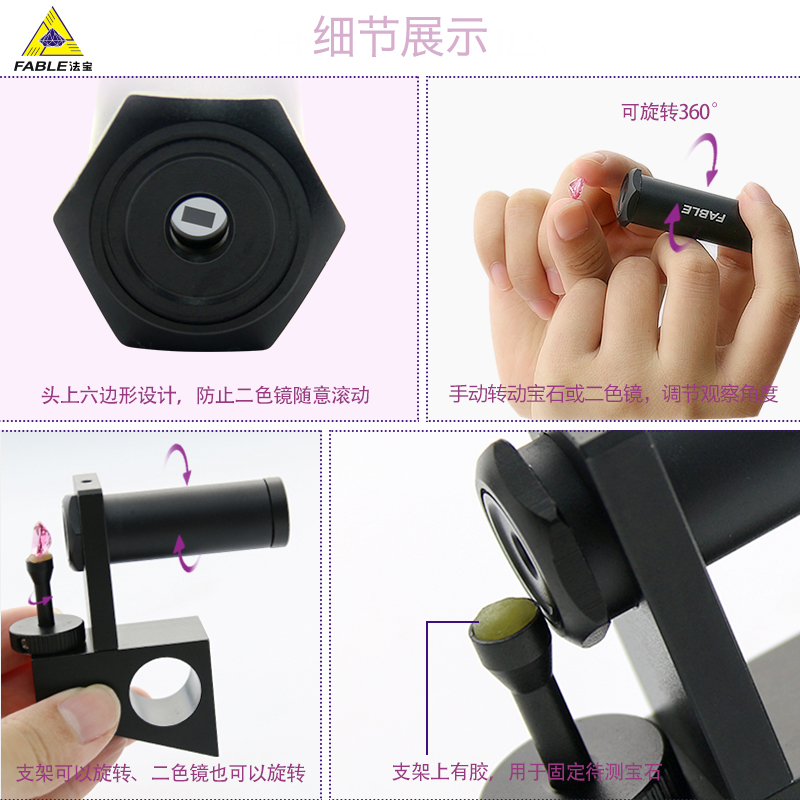 FABLE法宝

细节展示

头上六边形设计，防止二色镜随意滚动

可旋转360°

FABLE

手动转动宝石或二色镜，调节观察角度

支架可以旋转、二色镜也可以旋转

支架上有胶，用于固定待测宝石